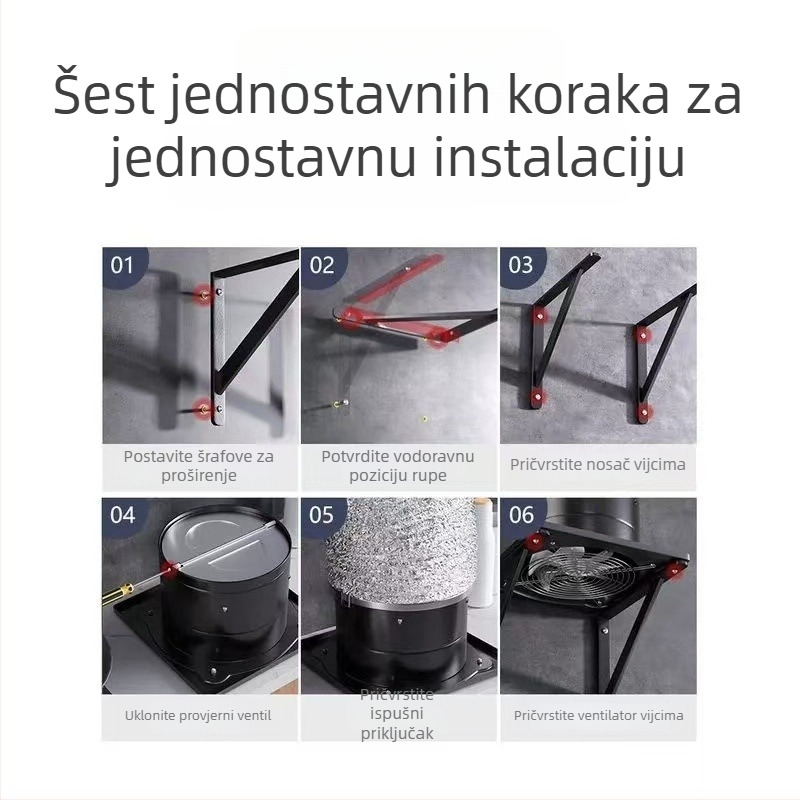 Šest jednostavnih koraka za jednostavnu instalaciju

01

Postavite šrafove za proširenje

02

Potvrdite vodoravnu poziciju rupe

03

Pričvrstite nosač vijcima

04

Uklonite provjerni ventil

05

Pričvrstite ispušni priključak

06

Pričvrstite ventilator vijcima