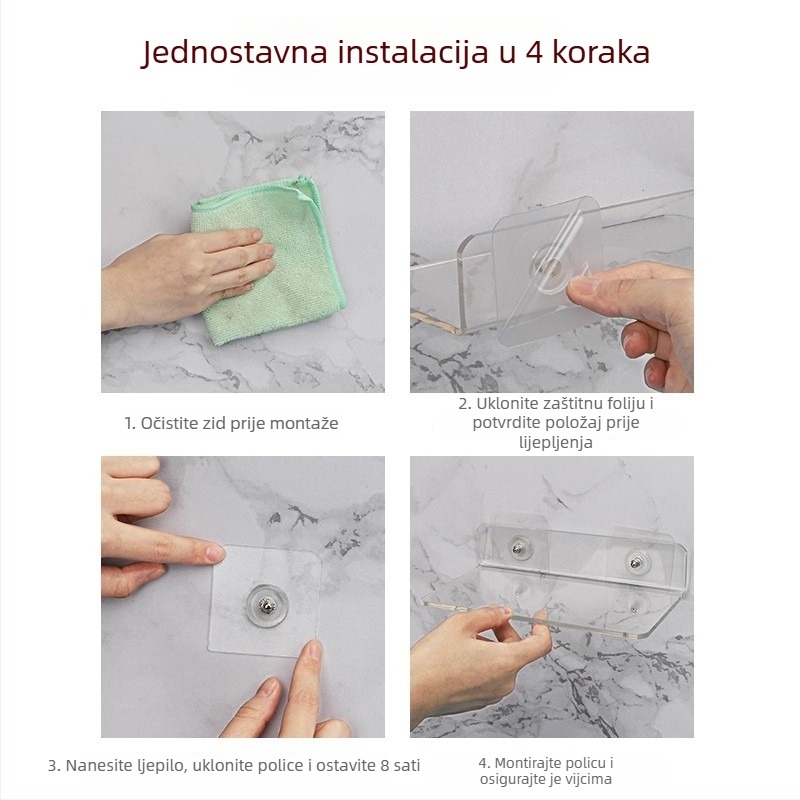 Jednostavna instalacija u 4 koraka

1. Očistite zid prije montaže

2. Uklonite zaštitnu foliju i potvrdite položaj prije lijepljenja

3. Nanesite ljepilo, uklonite police i ostavite 8 sati

4. Montirajte policu i osigurajte je vijcima