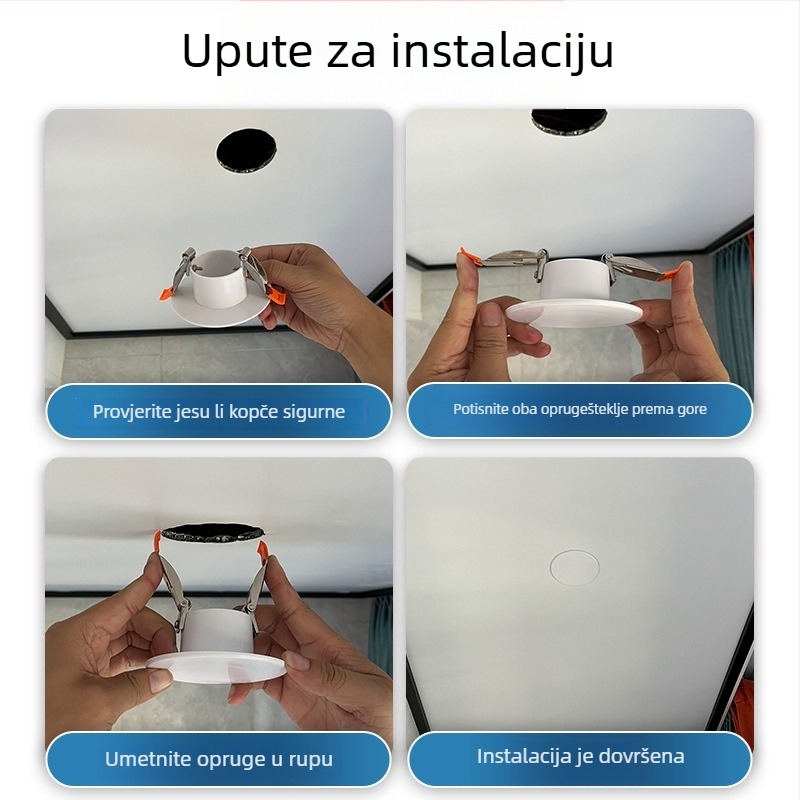 Upute za instalaciju

Provjerite jesu li kopče sigurne

Potisnite oba oprugešteklje prema gore

Umetnite opruge u rupu

Instalacija je dovršena