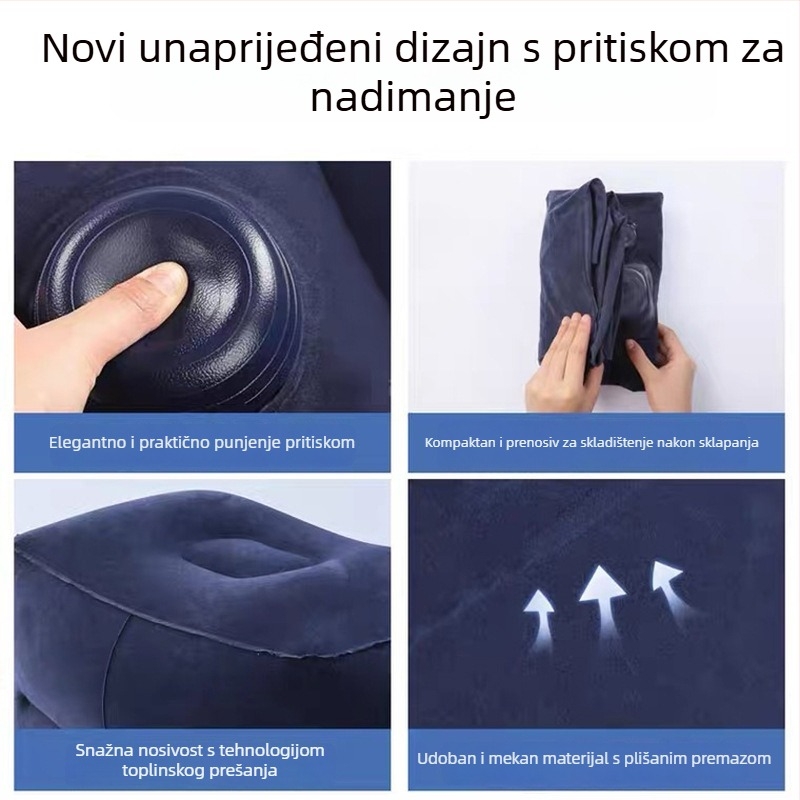 Novi unaprijeđeni dizajn s pritiskom za nadimanje

Elegantno i praktično punjenje pritiskom

Kompaktan i prenosiv za skladištenje nakon sklapanja

Snažna nosivost s tehnologijom toplinskog prešanja

Udoban i mekan materijal s plišanim premazom