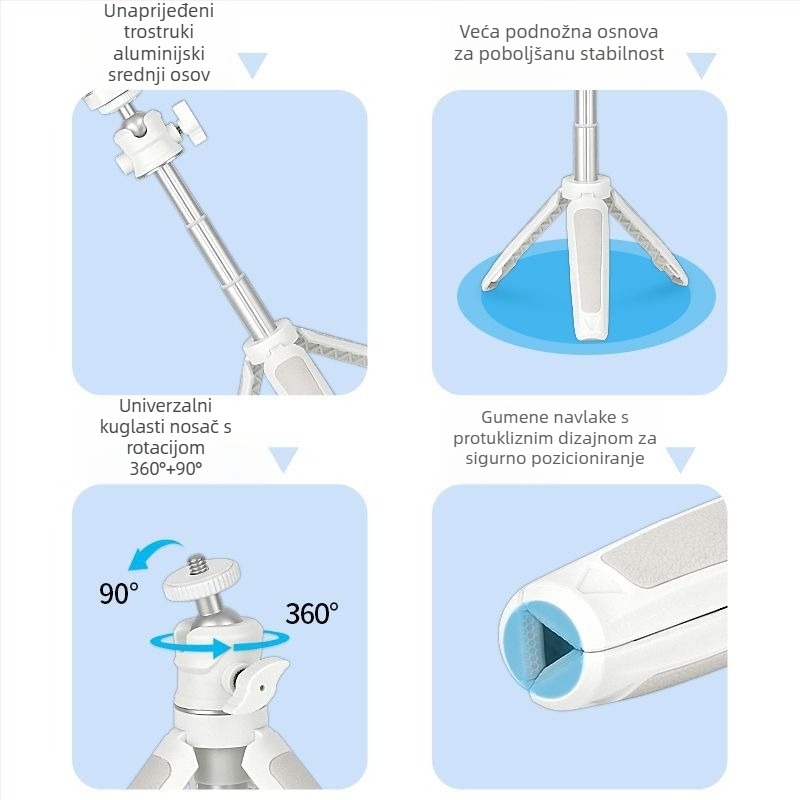 Unaprijeđeni trostruki aluminijski srednji osov

Veća podnožna osnova za poboljšanu stabilnost

Univerzalni kuglasti nosač s rotacijom 360°+90°

90°

360°

Gumene navlake s protukliznim dizajnom za sigurno pozicioniranje