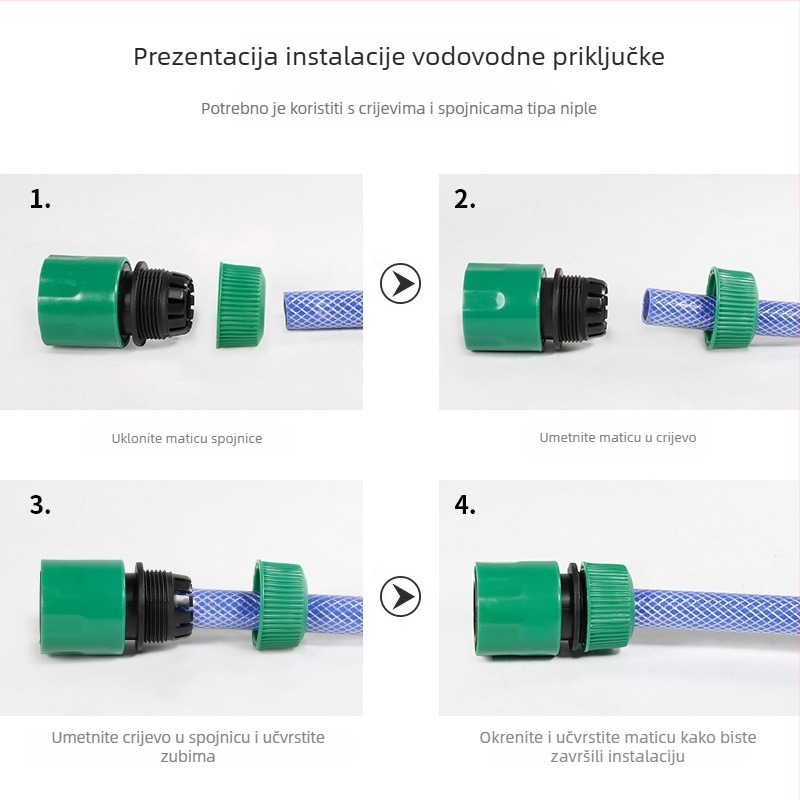 Prezentacija instalacije vodovodne priključke

Potrebno je koristiti s crijevima i spojnicama tipa niple

1.

Uklonite maticu spojnice

2.

Umetnite maticu u crijevo

3.

Umetnite crijevo u spojnicu i učvrstite zubima

4.

Okrenite i učvrstite maticu kako biste završili instalaciju