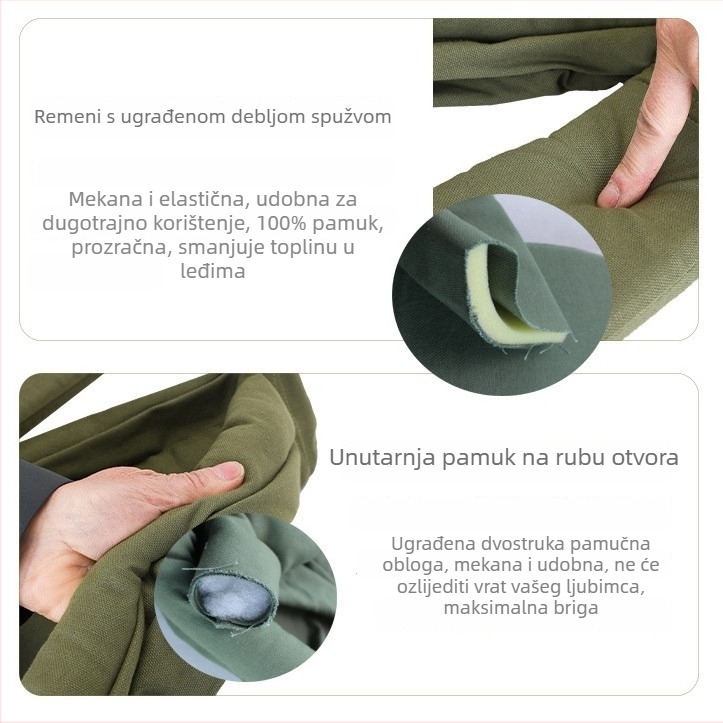 Remeni s ugrađenom debljom spužvom

Mekana i elastična, udobna za dugotrajno korištenje, 100% pamuk, prozračna, smanjuje toplinu u leđima

Unutarnja pamuk na rubu otvora

Ugrađena dvostruka pamučna obloga, mekana i udobna, ne će ozlijediti vrat vašeg ljubimca, maksimalna briga