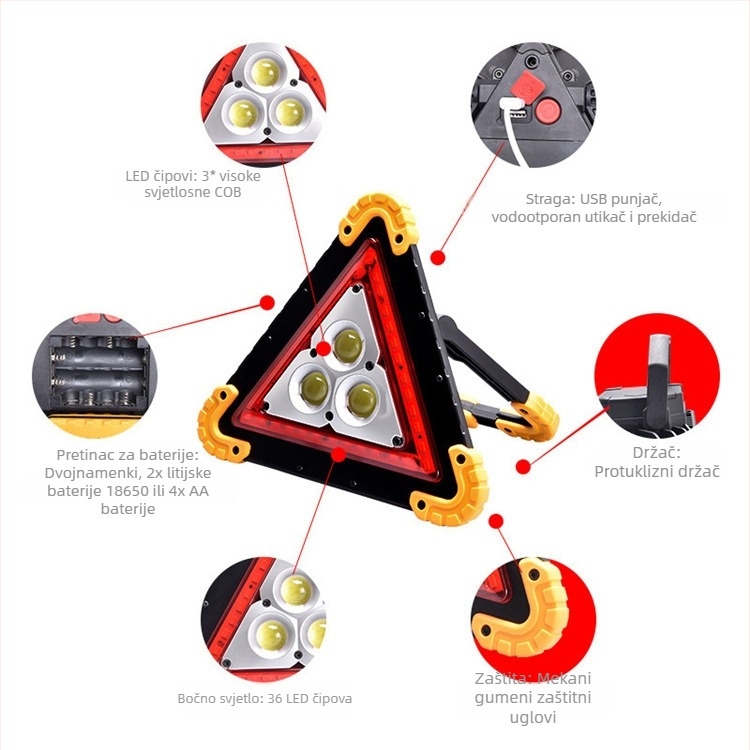 LED čipovi: 3* visoke svjetlosne COB

Straga: USB punjač, vodootporan utikač i prekidač

Pretinac za baterije: Dvojnamenki, 2x litijske baterije 18650 ili 4x AA baterije

Držač: Protuklizni držač

Bočno svjetlo: 36 LED čipova

Zaštita: Mekani gumeni zaštitni uglovi