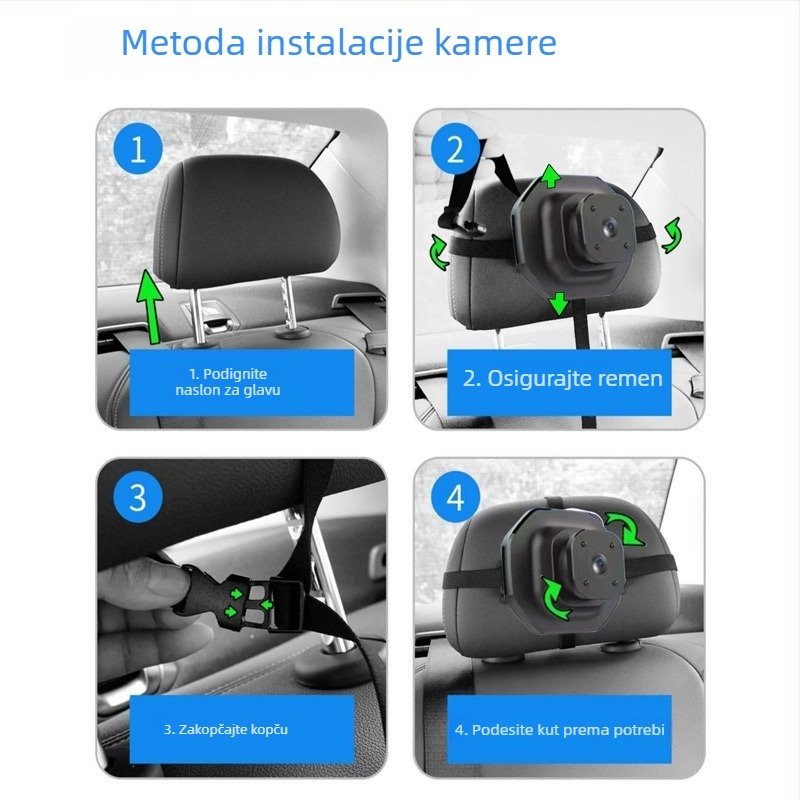 Metoda instalacije kamere

1

1. Podignite naslon za glavu

2

2. Osigurajte remen

3

3. Zakopčajte kopču

4

4. Podesite kut prema potrebi