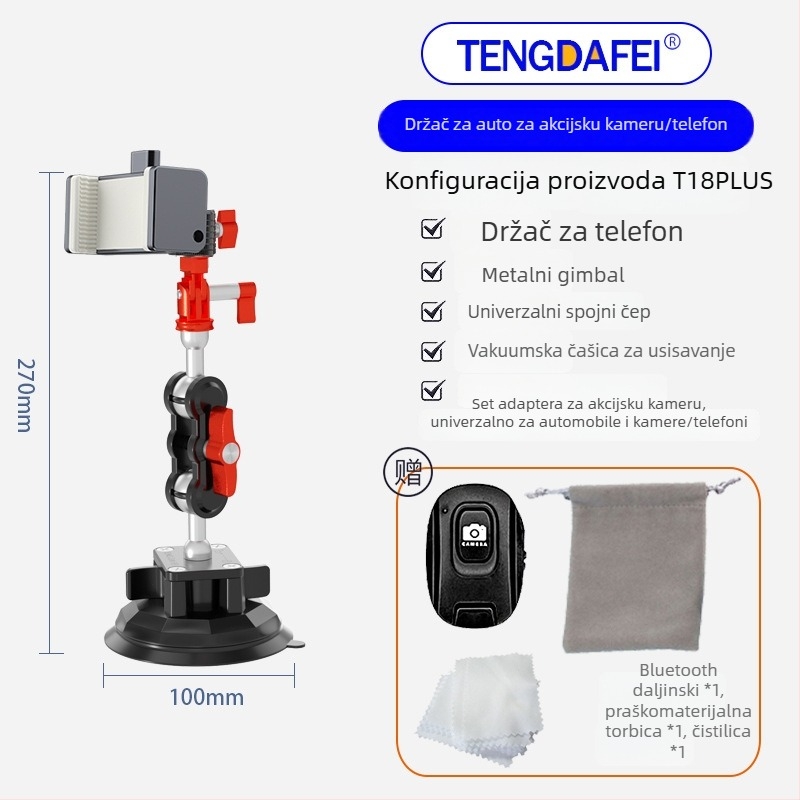 TENGDAFEI®

Držač za auto za akcijsku kameru/telefon

Konfiguracija proizvoda T18PLUS

Držač za telefon

Metalni gimbal

Univerzalni spojni čep

Vakuumska čašica za usisavanje

Set adaptera za akcijsku kameru, univerzalno za automobile i kamere/telefoni

270mm

100mm

赠

CAMERA

Bluetooth daljinski *1, praškomaterijalna torbica *1, čistilica *1