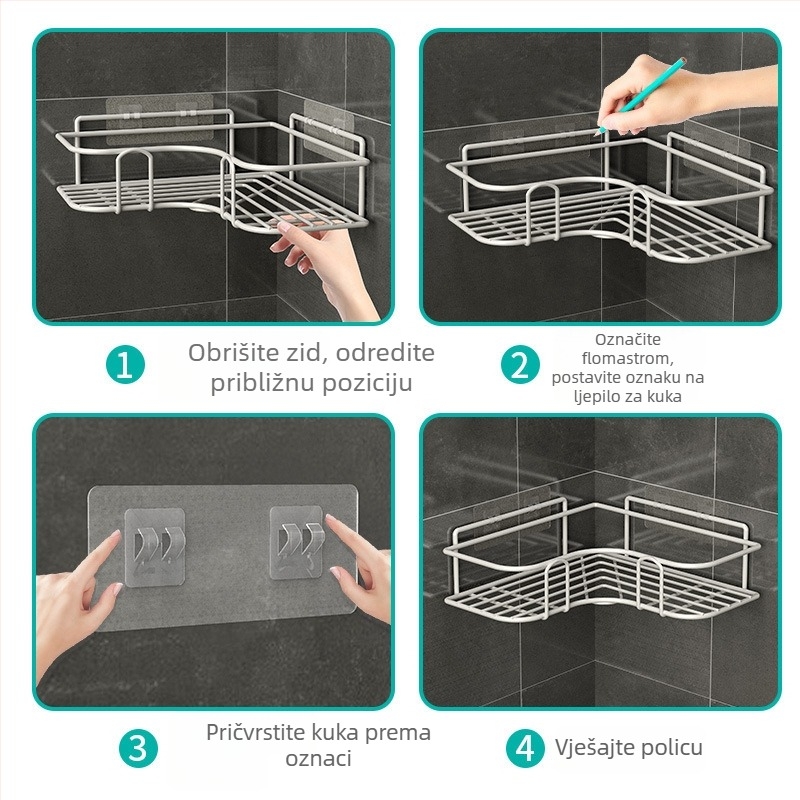 1
Obrišite zid, odredite približnu poziciju

2
Označite flomastrom, postavite oznaku na ljepilo za kuka

3
Pričvrstite kuka prema oznaci

4
Vješajte policu