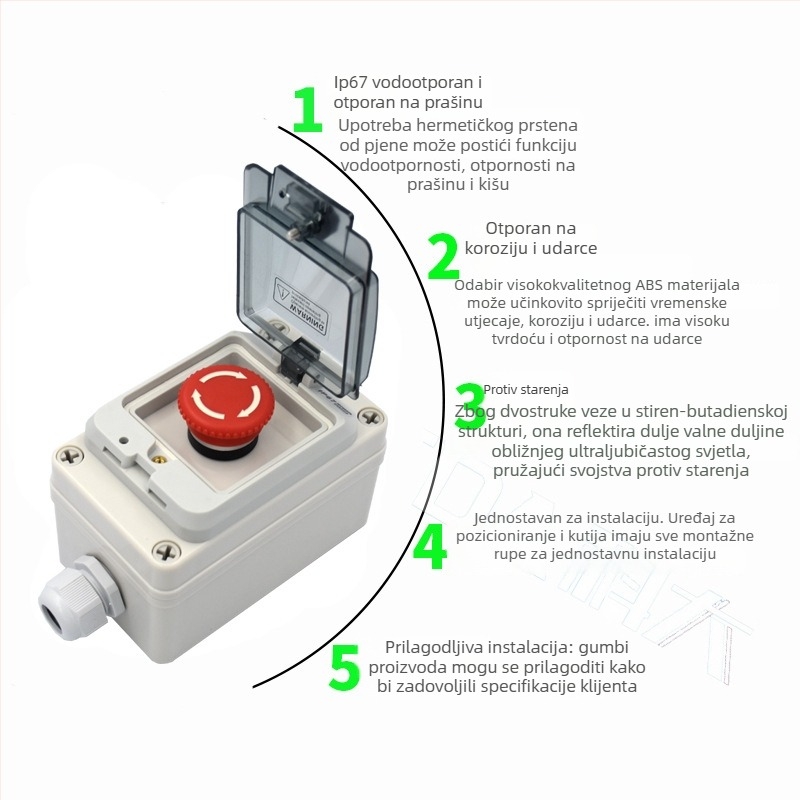 1
Ip67 vodootporan i otporan na prašinu
Upotreba hermetičkog prstena od pjene može postići funkciju vodootpornosti, otpornosti na prašinu i kišu

2
Otporan na koroziju i udarce
Odabir visokokvalitetnog ABS materijala može učinkovito spriječiti vremenske utjecaje, koroziju i udarce. ima visoku tvrdoću i otpornost na udarce

3
Protiv starenja
Zbog dvostruke veze u stiren-butadienskoj strukturi, ona reflektira dulje valne duljine obližnjeg ultraljubičastog svjetla, pružajući svojstva protiv starenja

4
Jednostavan za instalaciju. Uređaj za pozicioniranje i kutija imaju sve montažne rupe za jednostavnu instalaciju

5
Prilagodljiva instalacija: gumbi proizvoda mogu se prilagoditi kako bi zadovoljili specifikacije klijenta

WARNING