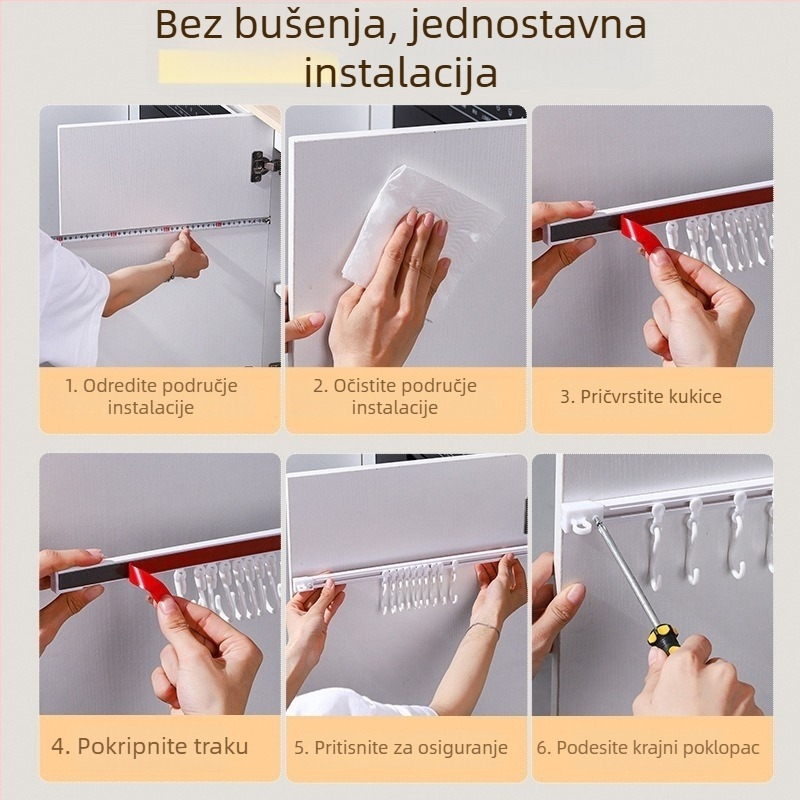 Bez bušenja, jednostavna instalacija

1. Odredite područje instalacije

2. Očistite područje instalacije

3. Pričvrstite kukice

4. Pokripnite traku

5. Pritisnite za osiguranje

6. Podesite krajni poklopac