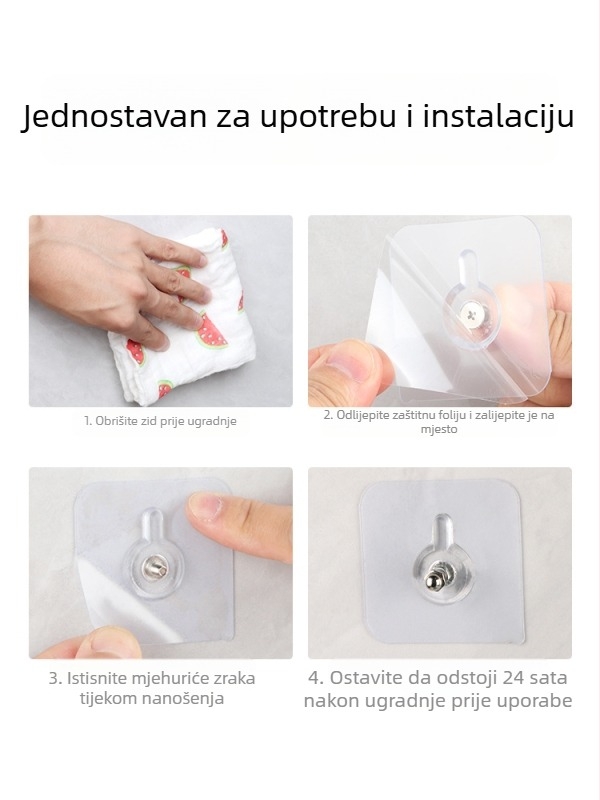 Jednostavan za upotrebu i instalaciju

1. Obrišite zid prije ugradnje

2. Odlijepite zaštitnu foliju i zalijepite je na mjesto

3. Istisnite mjehuriće zraka tijekom nanošenja

4. Ostavite da odstoji 24 sata nakon ugradnje prije uporabe