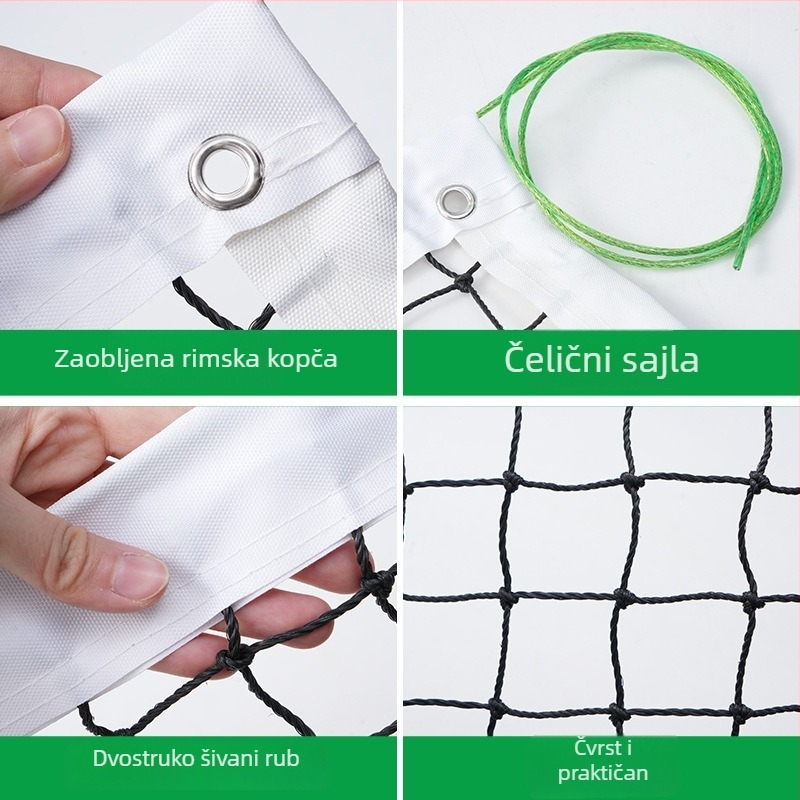 Zaobljena rimska kopča

Čelični sajla

Dvostruko šivani rub

Čvrst i praktičan