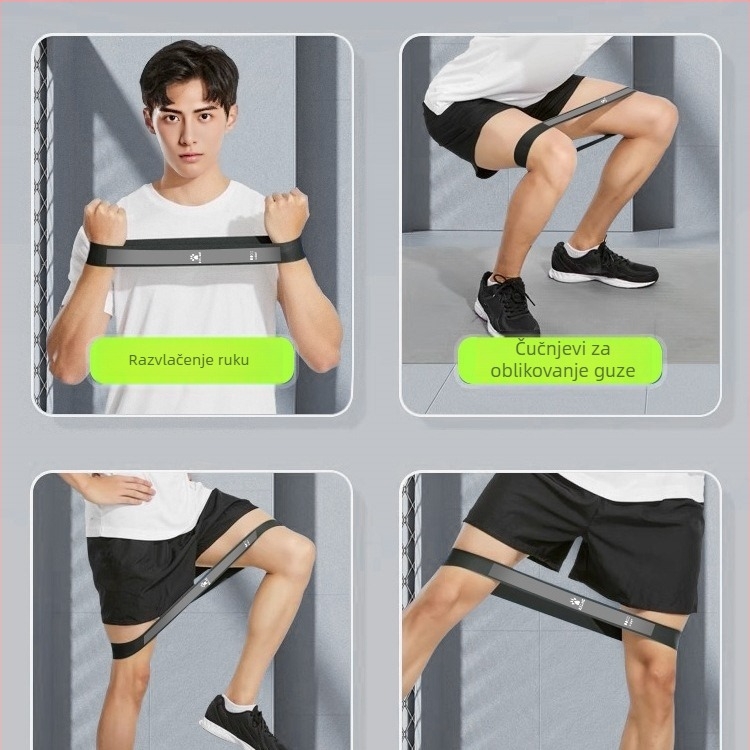 Razvlačenje ruku

Čučnjevi za oblikovanje guze