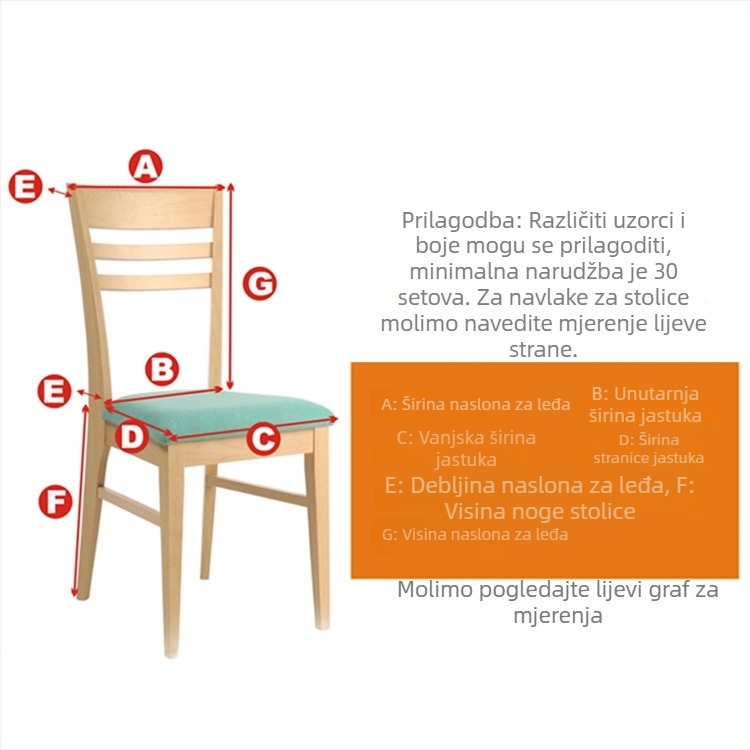 A

E

G

B

E

D

C

F

Prilagodba: Različiti uzorci i boje mogu se prilagoditi, minimalna narudžba je 30 setova. Za navlake za stolice molimo navedite mjerenje lijeve strane.

A: Širina naslona za leđa

B: Unutarnja širina jastuka

C: Vanjska širina jastuka

D: Širina stranice jastuka

E: Debljina naslona za leđa, F: Visina noge stolice

G: Visina naslona za leđa

Molimo pogledajte lijevi graf za mjerenja