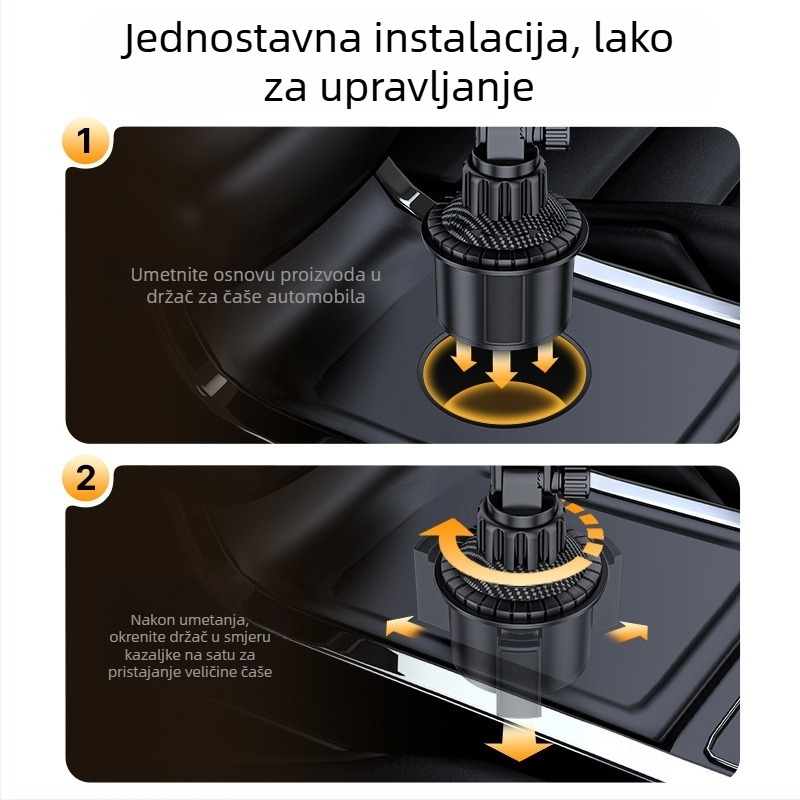 Jednostavna instalacija, lako za upravljanje

1

Umetnite osnovu proizvoda u držač za čaše automobila

2

Nakon umetanja, okrenite držač u smjeru kazaljke na satu za pristajanje veličine čaše