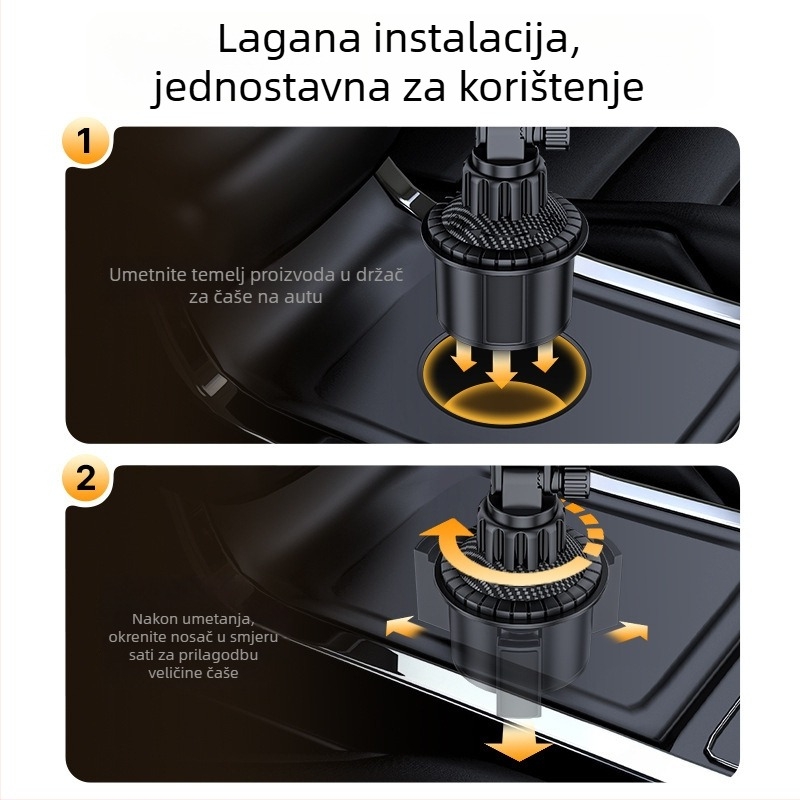 Lagana instalacija, jednostavna za korištenje

1

Umetnite temelj proizvoda u držač za čaše na autu

2

Nakon umetanja, okrenite nosač u smjeru sati za prilagodbu veličine čaše