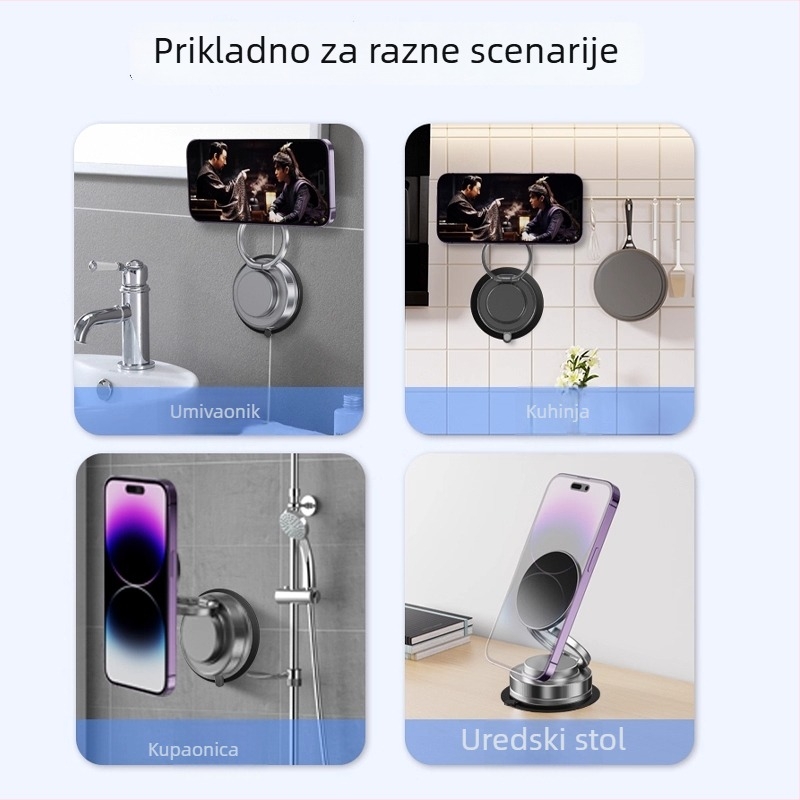 Prikladno za razne scenarije

Umivaonik

Kuhinja

Kupaonica

Uredski stol