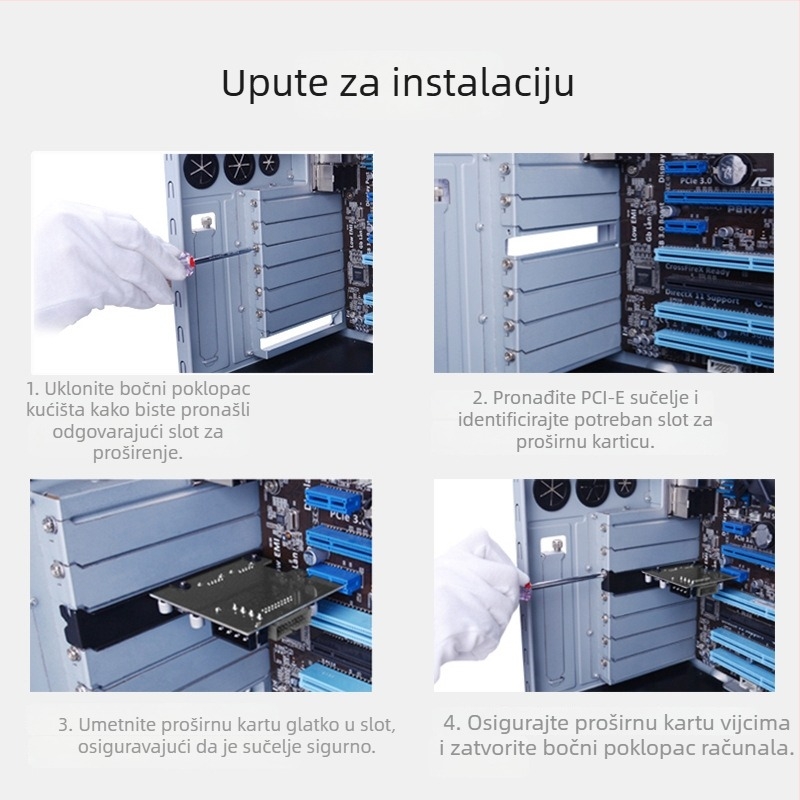 Upute za instalaciju

1. Uklonite bočni poklopac kućišta kako biste pronašli odgovarajući slot za proširenje.

2. Pronađite PCI-E sučelje i identificirajte potreban slot za proširnu karticu.

3. Umetnite proširnu kartu glatko u slot, osiguravajući da je sučelje sigurno.

4. Osigurajte proširnu kartu vijcima i zatvorite bočni poklopac računala.