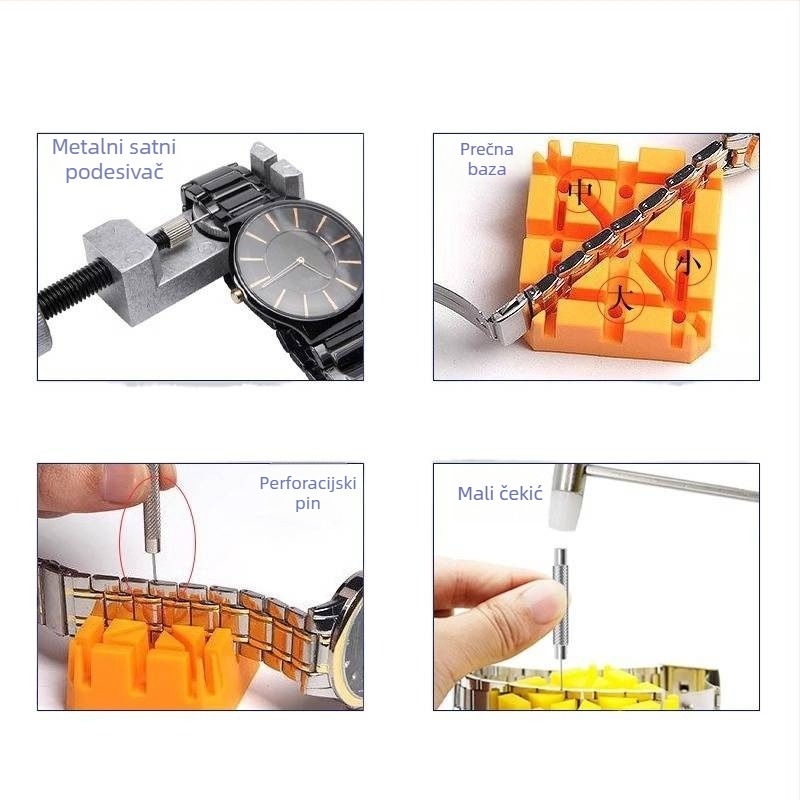 Metalni satni podesivač

Prečna baza

中

小

大

Perforacijski pin

Mali čekić