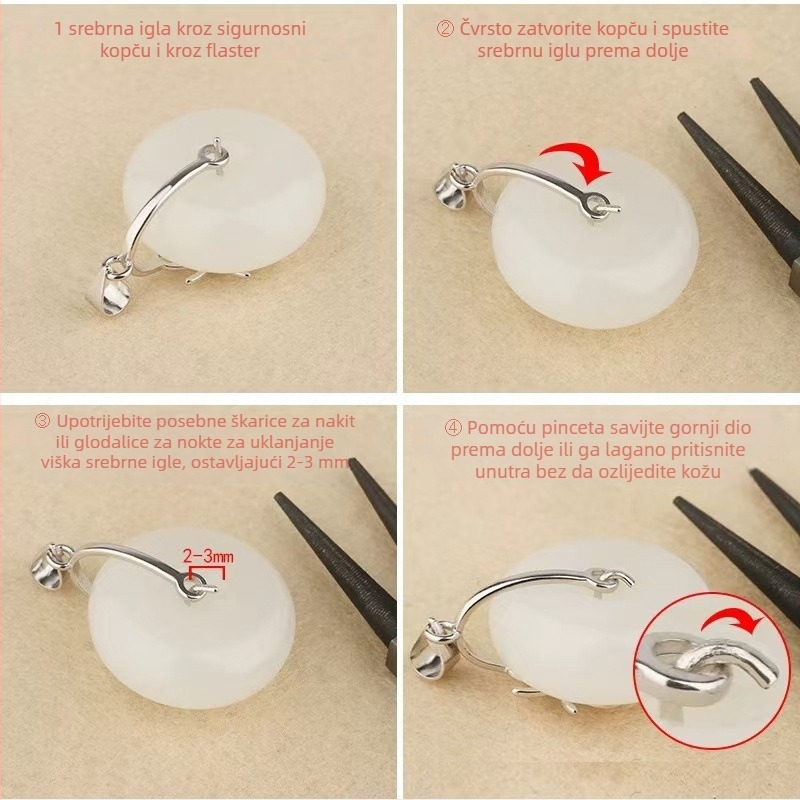 1 srebrna igla kroz sigurnosni kopču i kroz flaster

② Čvrsto zatvorite kopču i spustite srebrnu iglu prema dolje

③ Upotrijebite posebne škarice za nakit ili glodalice za nokte za uklanjanje viška srebrne igle, ostavljajući 2-3 mm

2-3mm

④ Pomoću pinceta savijte gornji dio prema dolje ili ga lagano pritisnite unutra bez da ozlijedite kožu