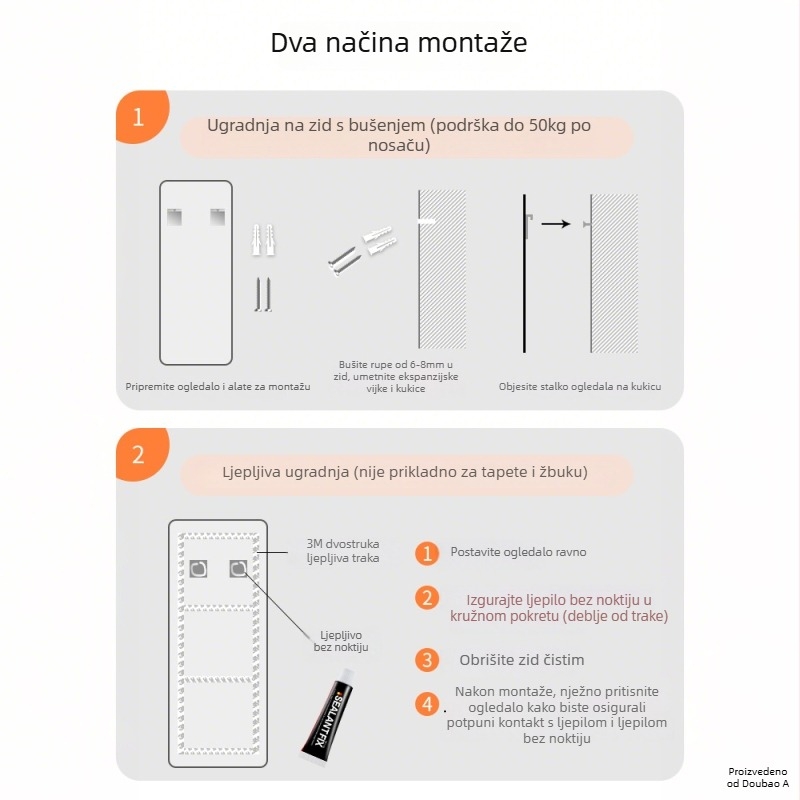 Dva načina montaže

1

Ugradnja na zid s bušenjem (podrška do 50kg po nosaču)

Pripremite ogledalo i alate za montažu

Bušite rupe od 6-8mm u zid, umetnite ekspanzijske vijke i kukice

Objesite stalko ogledala na kukicu

2

Ljepljiva ugradnja (nije prikladno za tapete i žbuku)

3M dvostruka ljepljiva traka

Ljepljivo bez noktiju

SEALANTFIX

1 Postavite ogledalo ravno

2 Izgurajte ljepilo bez noktiju u kružnom pokretu (deblje od trake)

3 Obrišite zid čistim

4 Nakon montaže, nježno pritisnite ogledalo kako biste osigurali potpuni kontakt s ljepilom i ljepilom bez noktiju

Proizvedeno od Doubao A