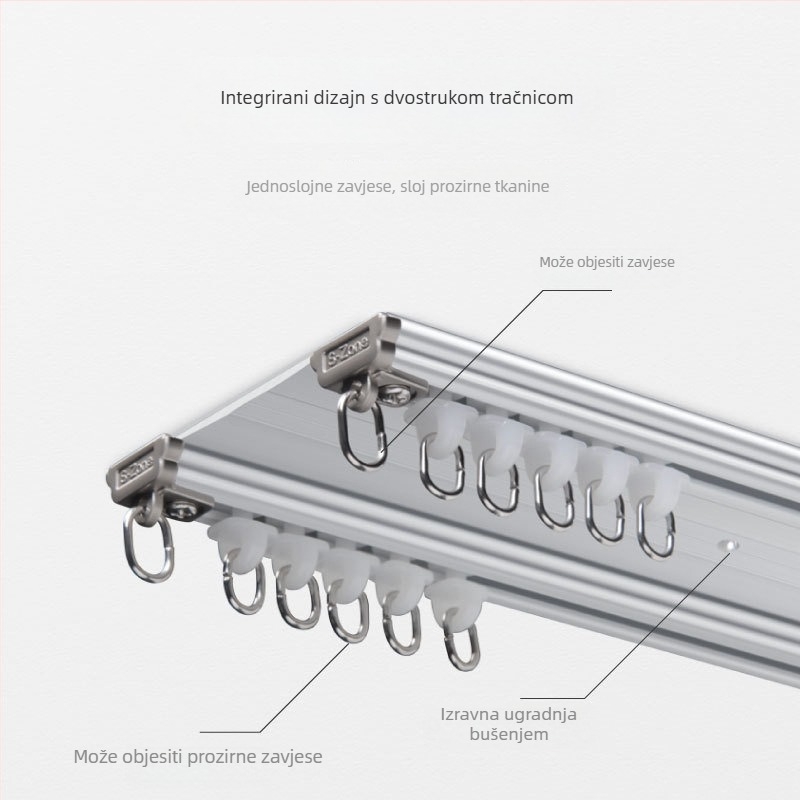 Integrirani dizajn s dvostrukom tračnicom

Jednoslojne zavjese, sloj prozirne tkanine

Može objesiti zavjese

S-Zone

S-Zone

Izravna ugradnja bušenjem

Može objesiti prozirne zavjese