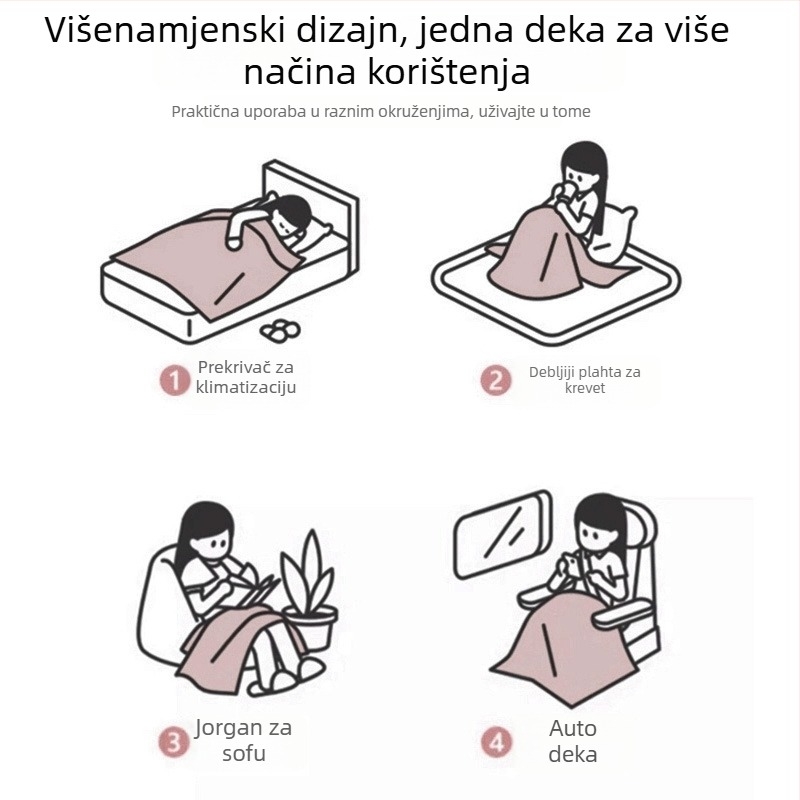 Višenamjenski dizajn, jedna deka za više načina korištenja

Praktična uporaba u raznim okruženjima, uživajte u tome

1 Prekrivač za klimatizaciju

2 Debljiji plahta za krevet

3 Jorgan za sofu

4 Auto deka