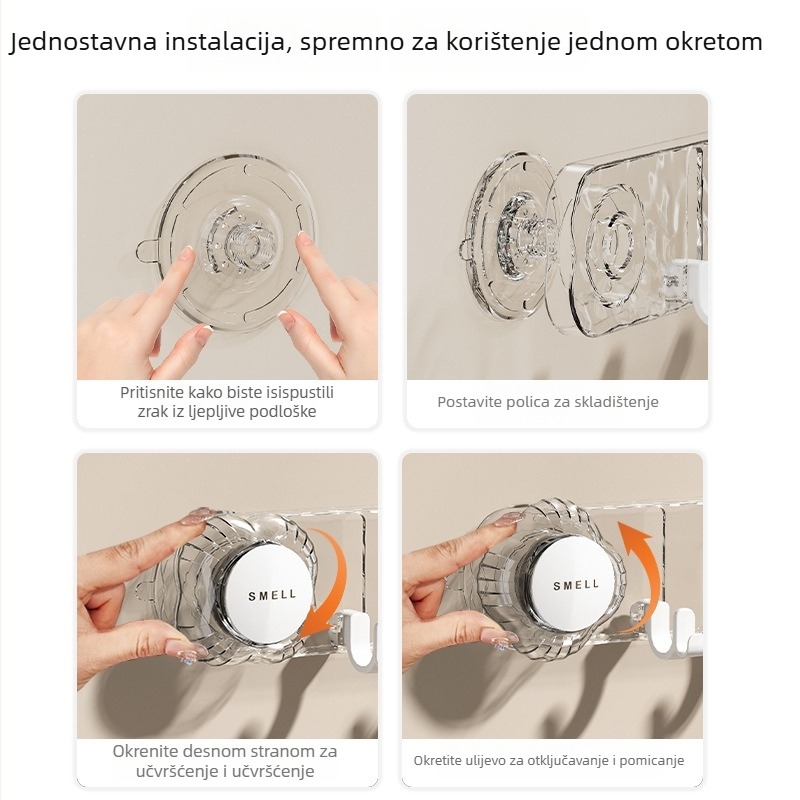 Jednostavna instalacija, spremno za korištenje jednom okretom

Pritisnite kako biste isispustili zrak iz ljepljive podloške

Postavite polica za skladištenje

SMELL

Okrenite desnom stranom za učvršćenje i učvršćenje

SMELL

Okretite ulijevo za otključavanje i pomicanje