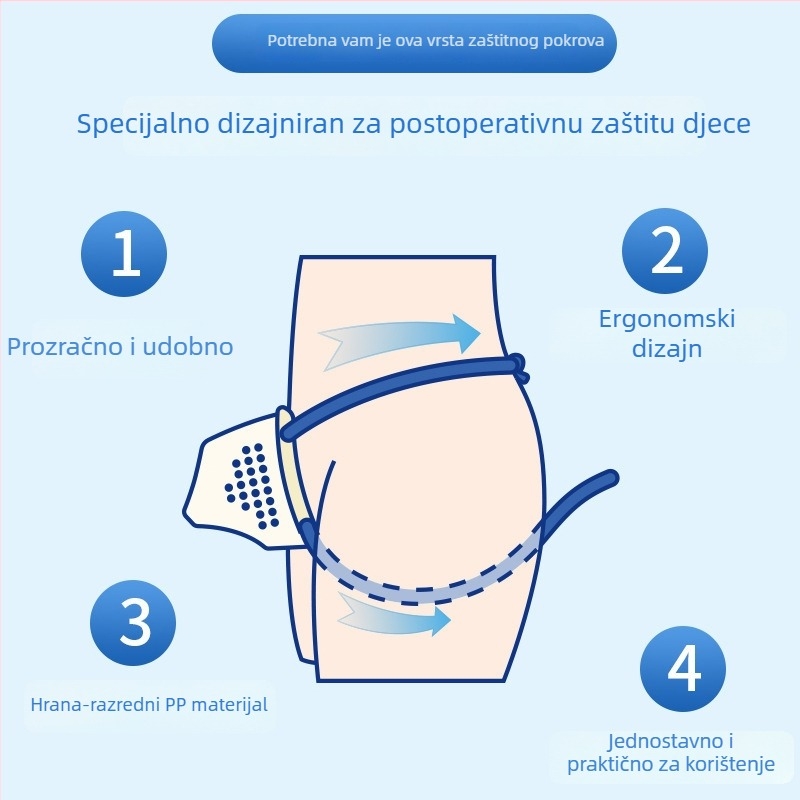 Potrebna vam je ova vrsta zaštitnog pokrova

Specijalno dizajniran za postoperativnu zaštitu djece

1

Prozračno i udobno

2

Ergonomski dizajn

3

Hrana-razredni PP materijal

4

Jednostavno i praktično za korištenje