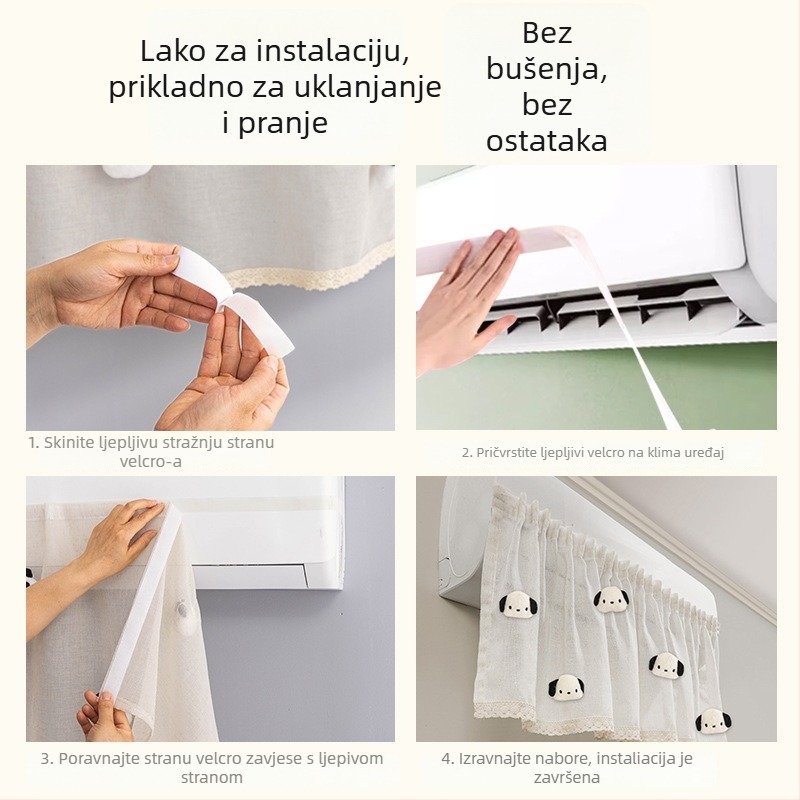 Lako za instalaciju, prikladno za uklanjanje i pranje

Bez bušenja, bez ostataka

1. Skinite ljepljivu stražnju stranu velcro-a

2. Pričvrstite ljepljivi velcro na klima uređaj

3. Poravnajte stranu velcro zavjese s ljepivom stranom

4. Izravnajte nabore, instaliacija je završena