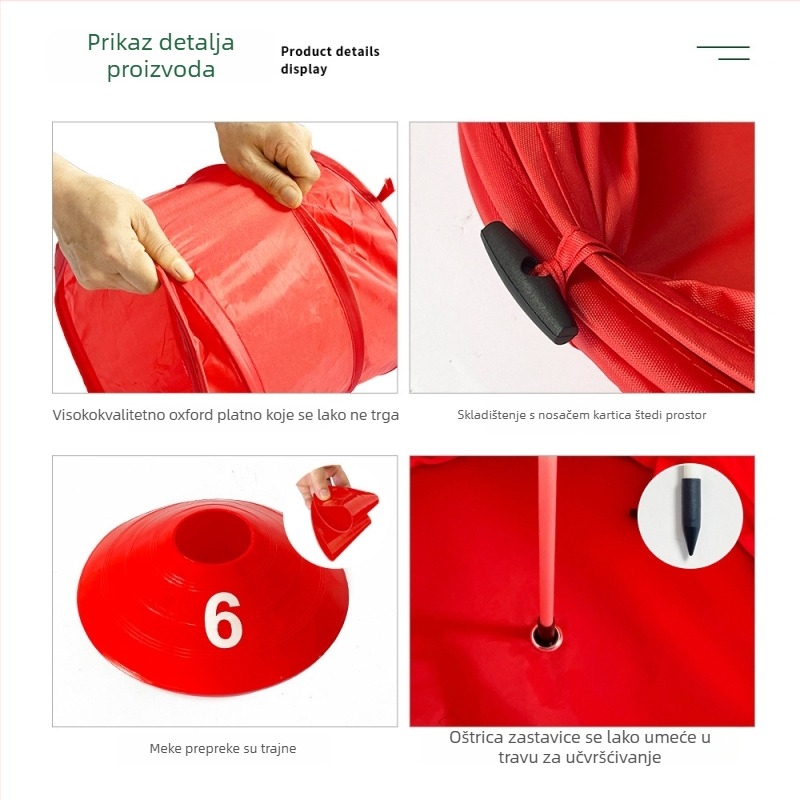 Prikaz detalja proizvoda

Product details display

Visokokvalitetno oxford platno koje se lako ne trga

Skladištenje s nosačem kartica štedi prostor

6

Meke prepreke su trajne

Oštrica zastavice se lako umeće u travu za učvršćivanje