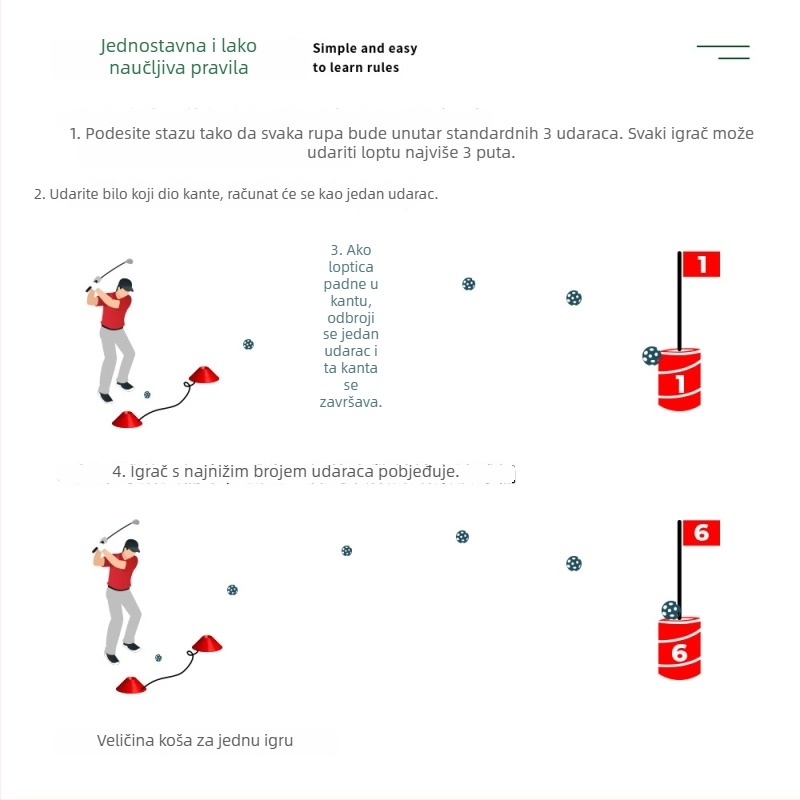 Jednostavna i lako naučljiva pravila

Simple and easy to learn rules

1. Podesite stazu tako da svaka rupa bude unutar standardnih 3 udaraca. Svaki igrač može udariti loptu najviše 3 puta.

2. Udarite bilo koji dio kante, računat će se kao jedan udarac.

3. Ako loptica padne u kantu, odbroji se jedan udarac i ta kanta se završava.

1

1

4. Igrač s najnižim brojem udaraca pobjeđuje.

6

6

Veličina koša za jednu igru