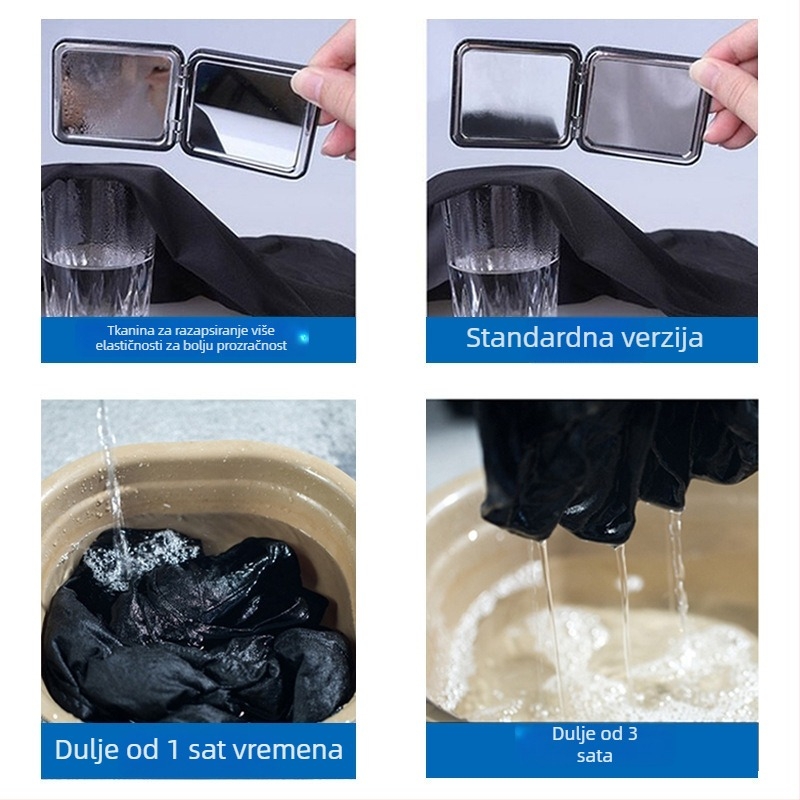 Tkanina za razapsiranje više elastičnosti za bolju prozračnost

Standardna verzija

Dulje od 1 sat vremena

Dulje od 3 sata