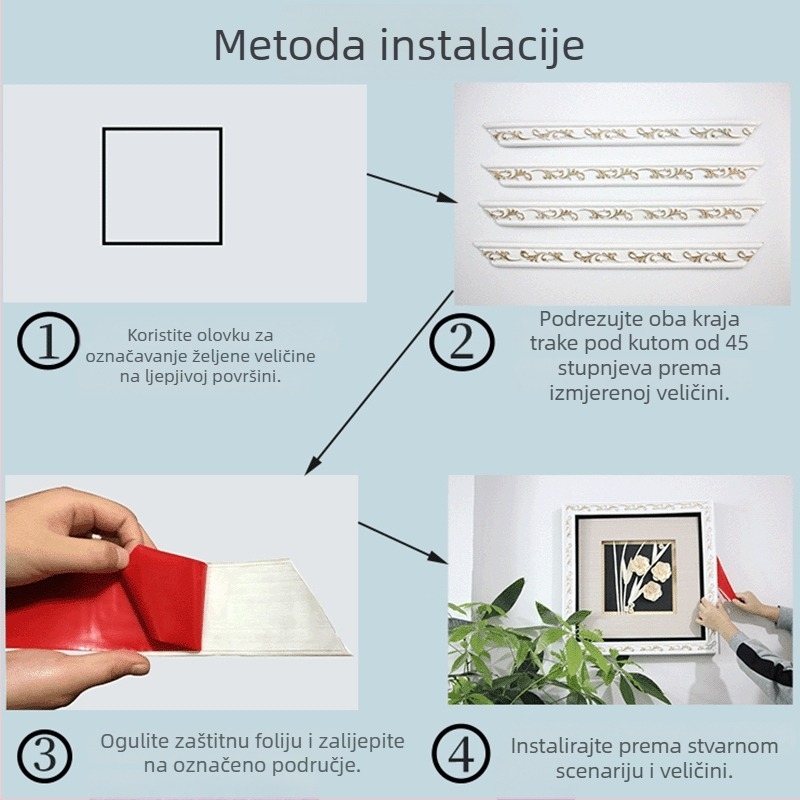 Metoda instalacije

①
Koristite olovku za označavanje željene veličine na ljepjivoj površini.

②
Podrezujte oba kraja trake pod kutom od 45 stupnjeva prema izmjerenoj veličini.

③
Ogulite zaštitnu foliju i zalijepite na označeno područje.

④
Instalirajte prema stvarnom scenariju i veličini.