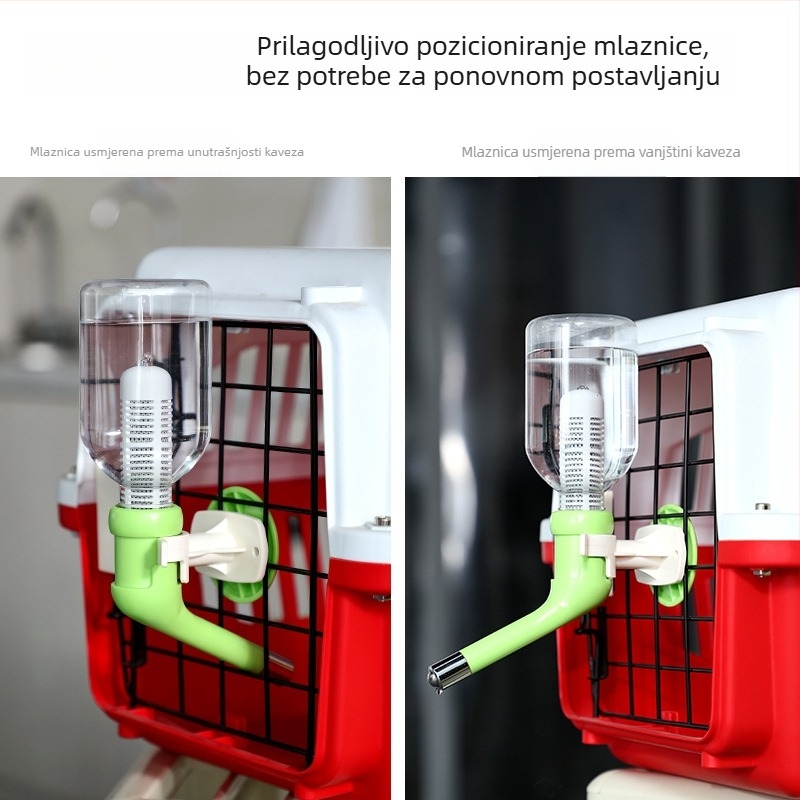 Prilagodljivo pozicioniranje mlaznice, bez potrebe za ponovnom postavljanju

Mlaznica usmjerena prema unutrašnjosti kaveza

Mlaznica usmjerena prema vanjštini kaveza