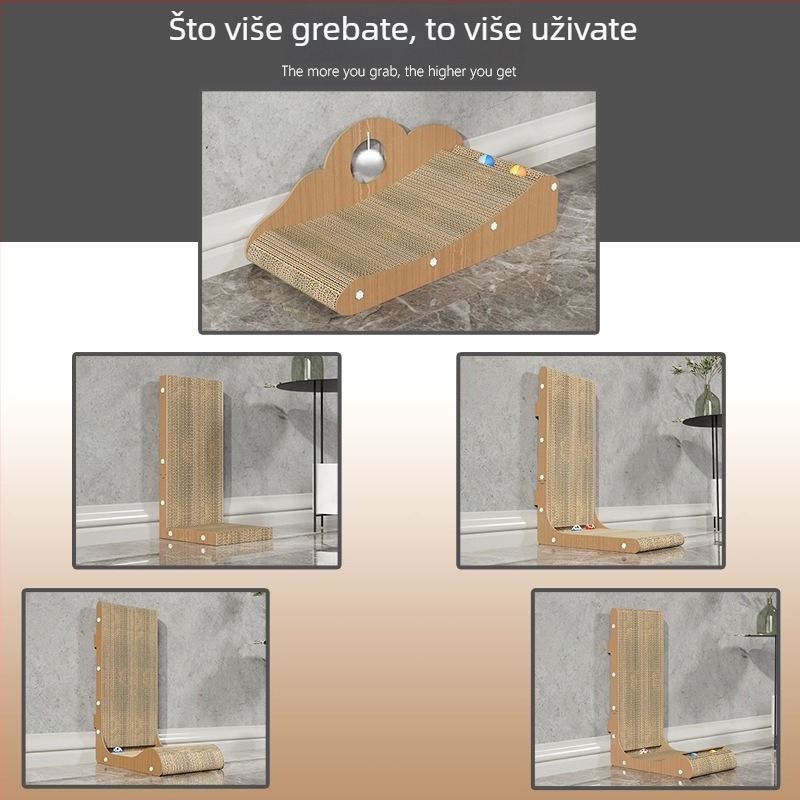 Što više grebate, to više uživate

The more you grab, the higher you get