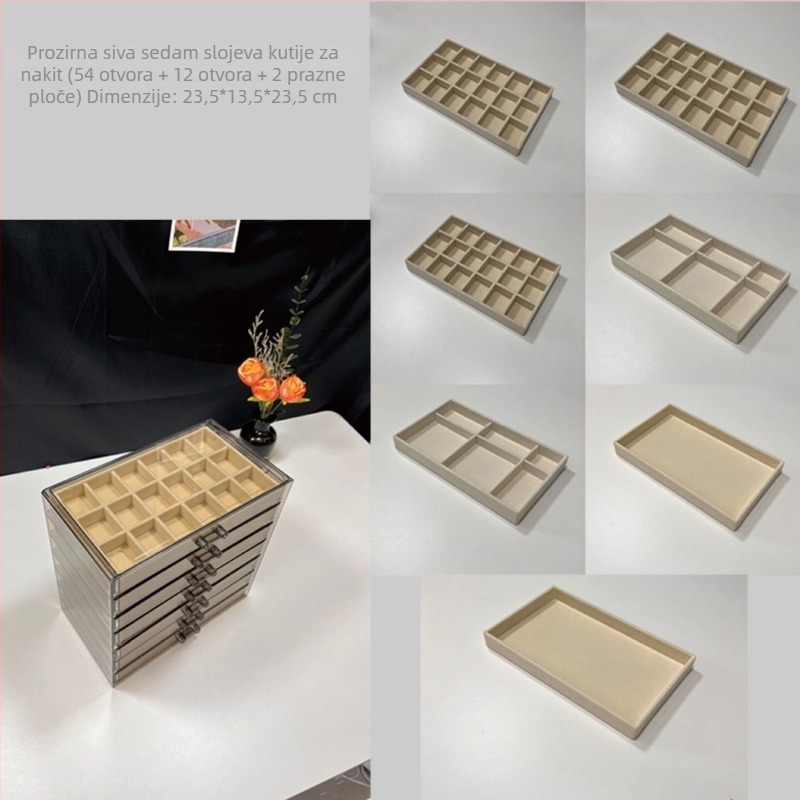 Prozirna siva sedam slojeva kutije za nakit (54 otvora + 12 otvora + 2 prazne ploče) Dimenzije: 23,5*13,5*23,5 cm