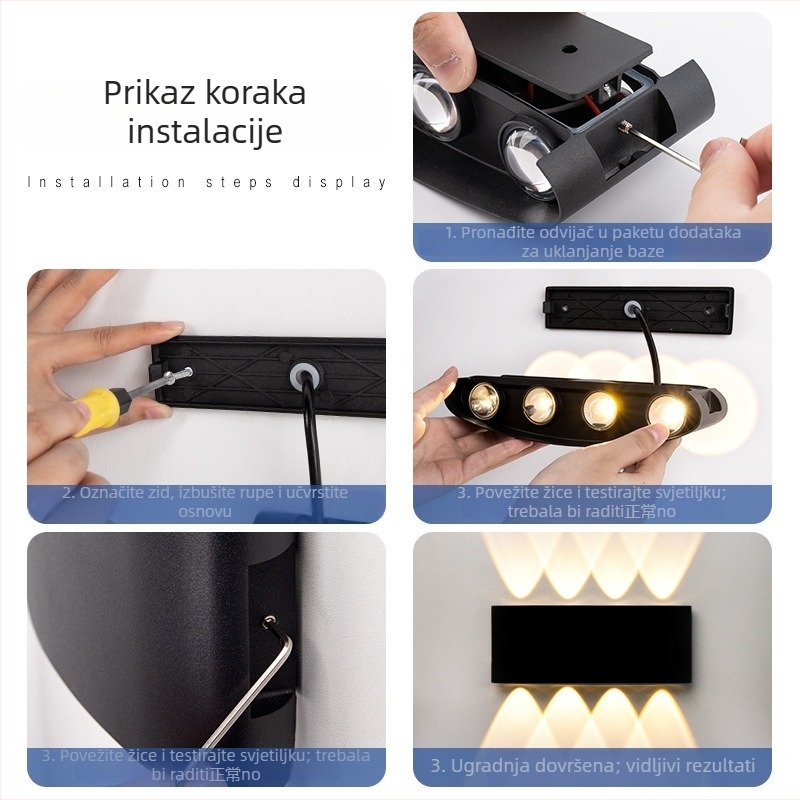 Prikaz koraka instalacije

Installation steps display

1. Pronađite odvijač u paketu dodataka za uklanjanje baze

2. Označite zid, izbušite rupe i učvrstite osnovu

3. Povežite žice i testirajte svjetiljku; trebala bi raditi正常no

3. Povežite žice i testirajte svjetiljku; trebala bi raditi正常no

3. Ugradnja dovršena; vidljivi rezultati