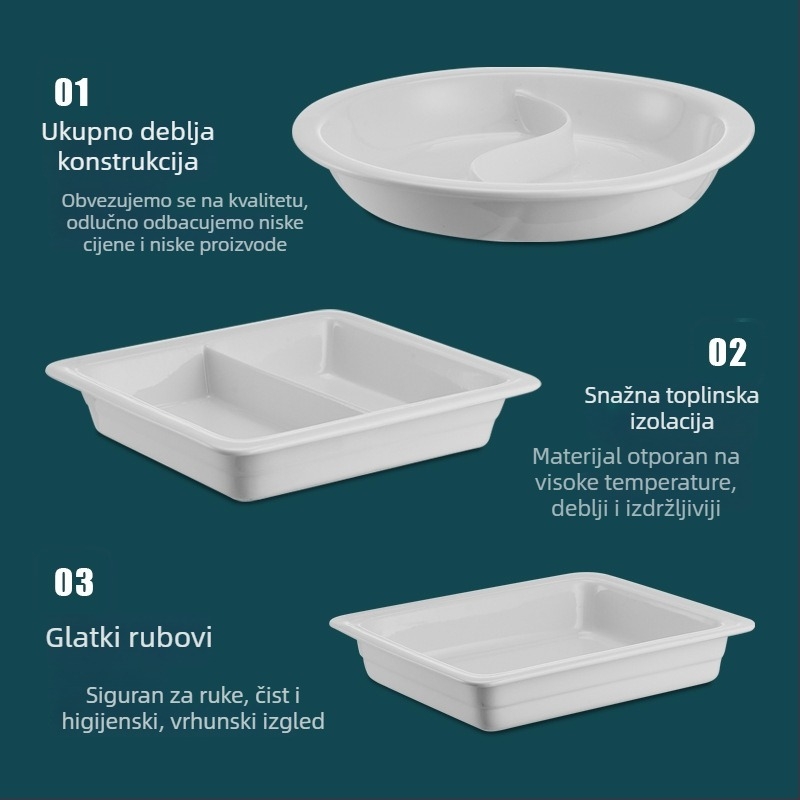 01
Ukupno deblja konstrukcija

Obvezujemo se na kvalitetu, odlučno odbacujemo niske cijene i niske proizvode

02
Snažna toplinska izolacija

Materijal otporan na visoke temperature, deblji i izdržljiviji

03
Glatki rubovi

Siguran za ruke, čist i higijenski, vrhunski izgled