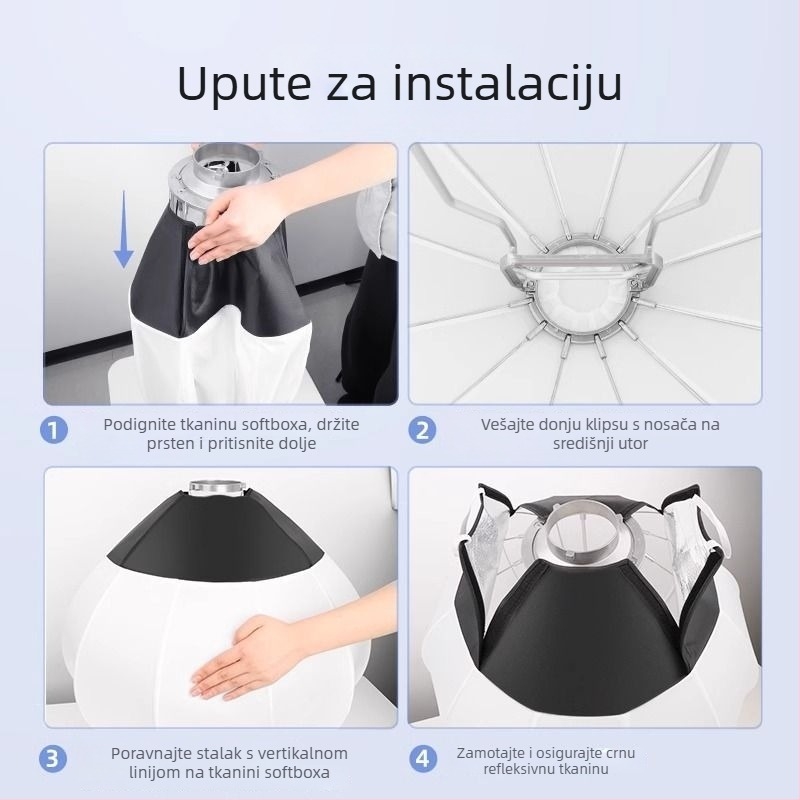 Upute za instalaciju

1 Podignite tkaninu softboxa, držite prsten i pritisnite dolje

2 Vešajte donju klipsu s nosača na središnji utor

3 Poravnajte stalak s vertikalnom linijom na tkanini softboxa

4 Zamotajte i osigurajte crnu refleksivnu tkaninu