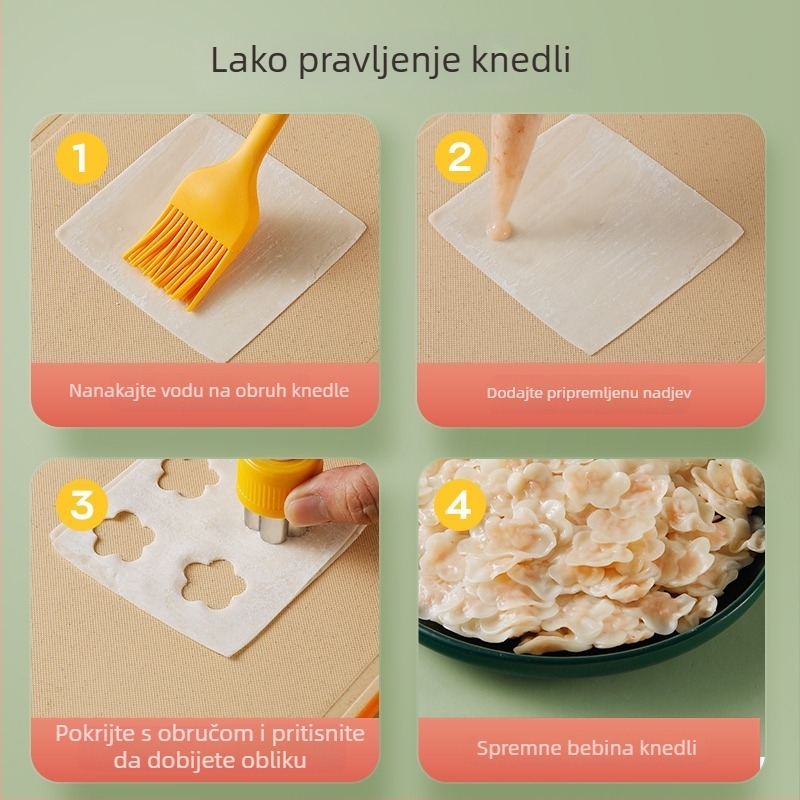 Lako pravljenje knedli

1

Nanakajte vodu na obruh knedle

2

Dodajte pripremljenu nadjev

3

Pokrijte s obručom i pritisnite da dobijete obliku

4

Spremne bebina knedli