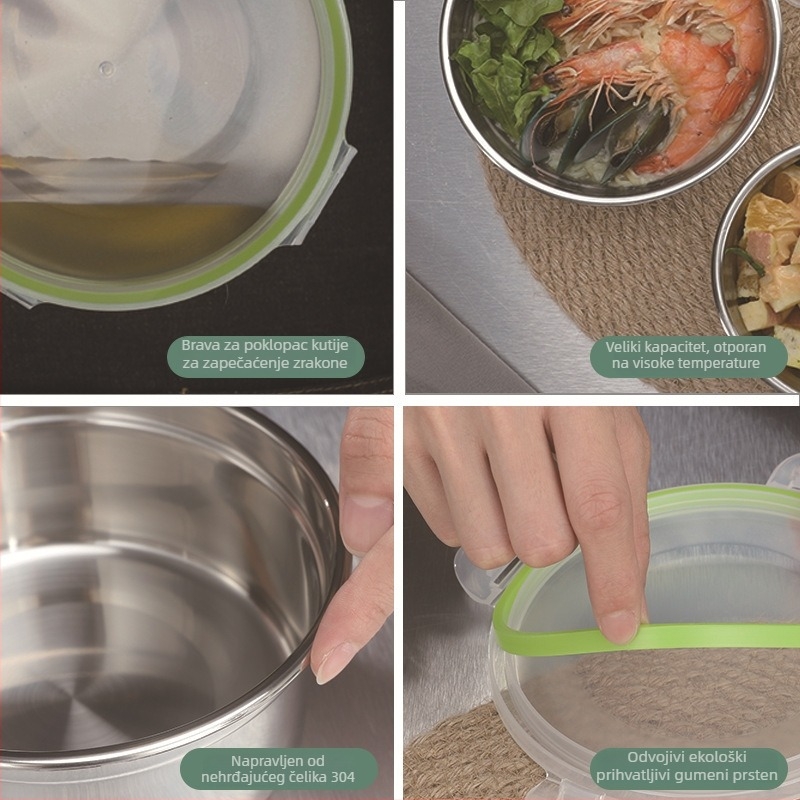 Brava za poklopac kutije za zapečaćenje zrakone

Veliki kapacitet, otporan na visoke temperature

Napravljen od nehrđajućeg čelika 304

Odvojivi ekološki prihvatljivi gumeni prsten