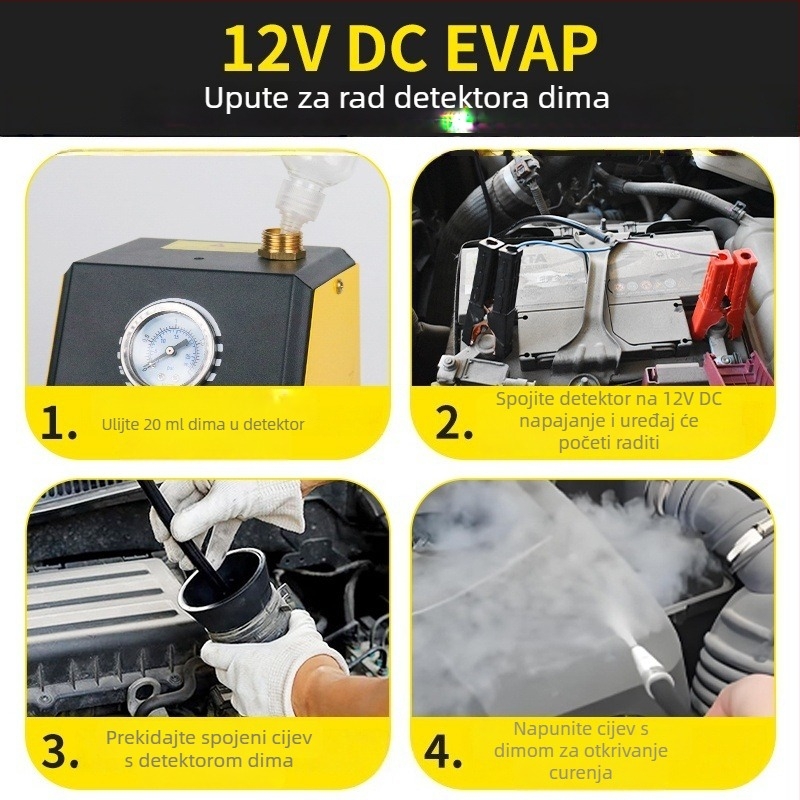 12V DC EVAP
Upute za rad detektora dima

1. Ulijte 20 ml dima u detektor

2. Spojite detektor na 12V DC napajanje i uređaj će početi raditi

3. Prekidajte spojeni cijev s detektorom dima

4. Napunite cijev s dimom za otkrivanje curenja