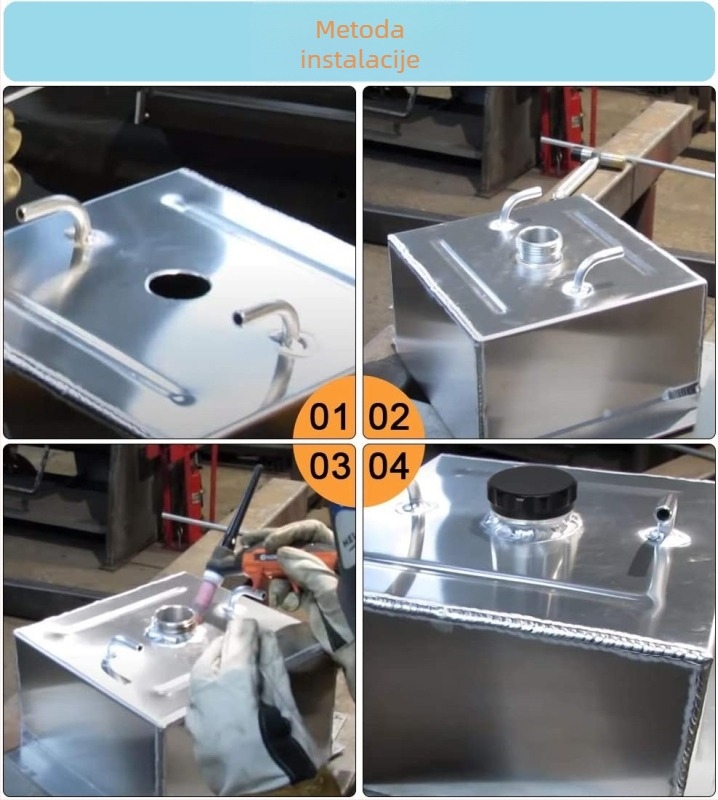 Metoda instalacije

01 02
03 04