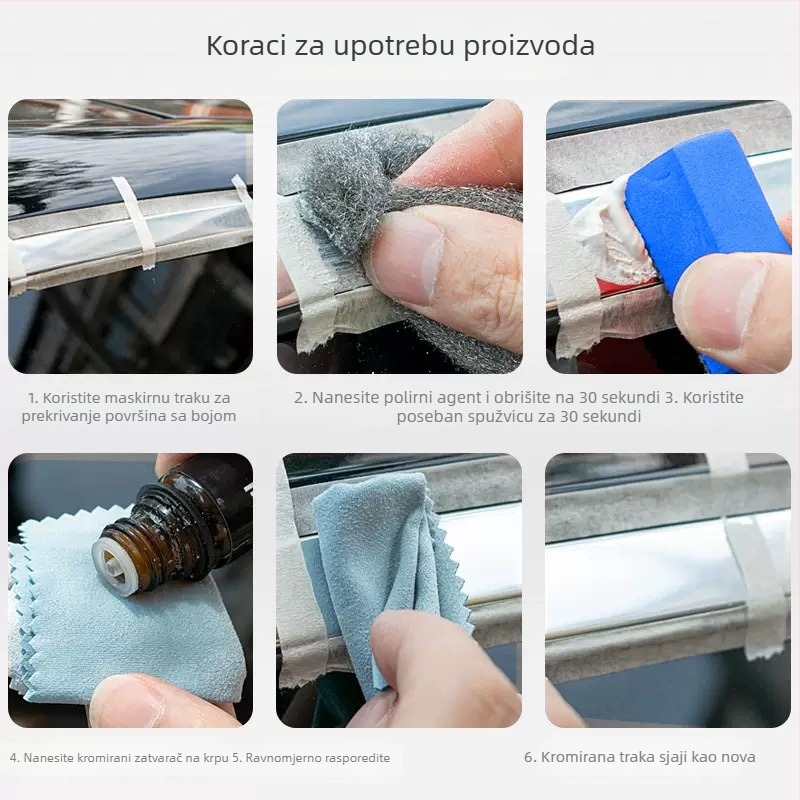 Koraci za upotrebu proizvoda

1. Koristite maskirnu traku za prekrivanje površina sa bojom

2. Nanesite polirni agent i obrišite na 30 sekundi 3. Koristite poseban spužvicu za 30 sekundi

4. Nanesite kromirani zatvarač na krpu 5. Ravnomjerno rasporedite

6. Kromirana traka sjaji kao nova