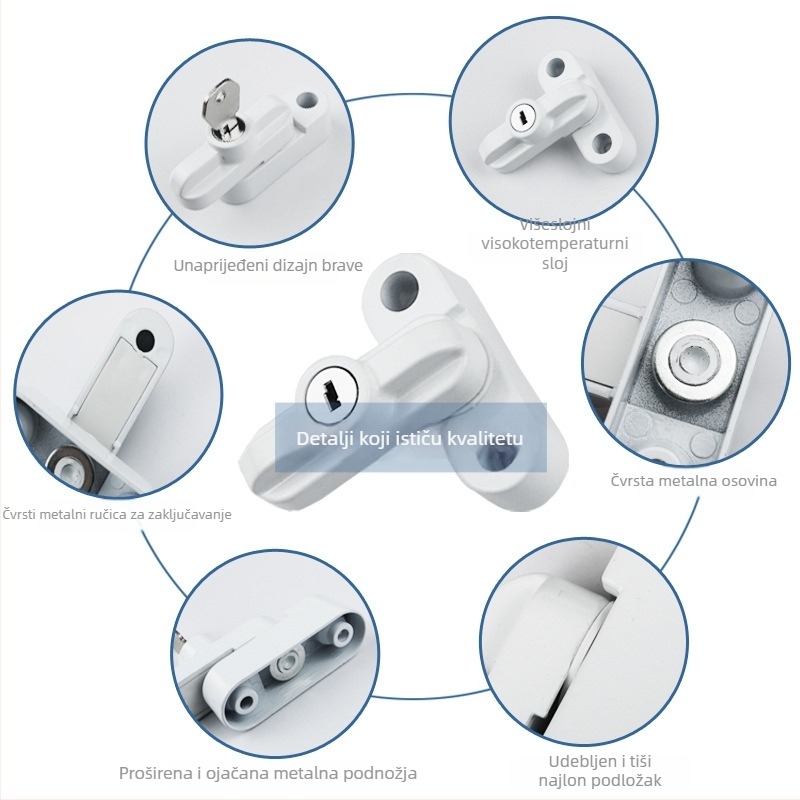 Unaprijeđeni dizajn brave

Višeslojni visokotemperaturni sloj

Detalji koji ističu kvalitetu

Čvrsti metalni ručica za zaključavanje

Čvrsta metalna osovina

Proširena i ojačana metalna podnožja

Udebljen i tiši najlon podložak