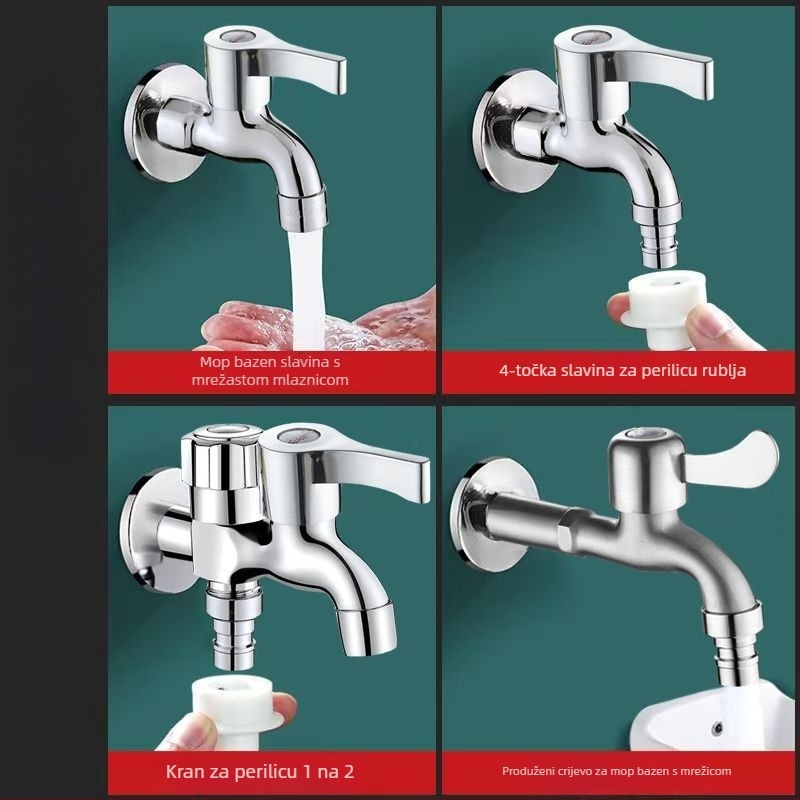 Mop bazen slavina s mrežastom mlaznicom

4-točka slavina za perilicu rublja

Kran za perilicu 1 na 2

Produženi crijevo za mop bazen s mrežicom