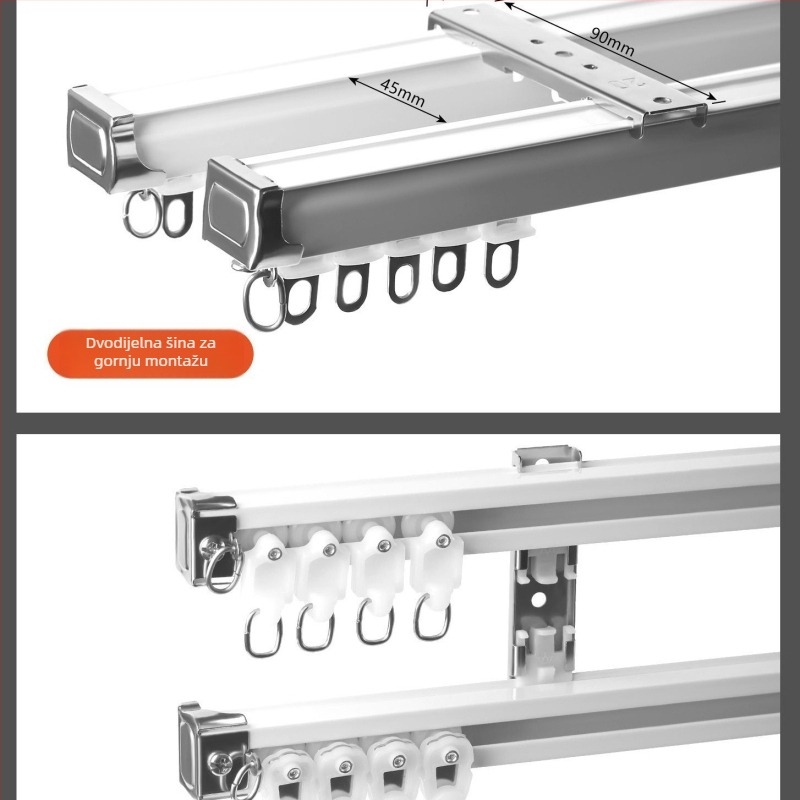 90mm

45mm

Dvodijelna šina za gornju montažu