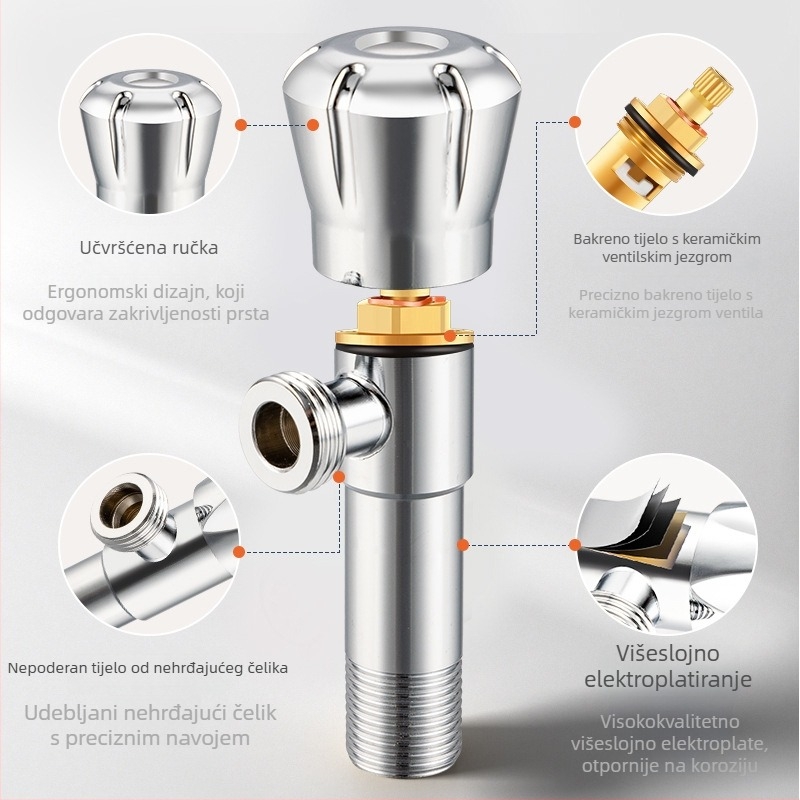 Učvršćena ručka

Ergonomski dizajn, koji odgovara zakrivljenosti prsta

Bakreno tijelo s keramičkim ventilskim jezgrom

Precizno bakreno tijelo s keramičkim jezgrom ventila

Nepoderan tijelo od nehrđajućeg čelika

Udebljani nehrđajući čelik s preciznim navojem

Višeslojno elektroplatiranje

Visokokvalitetno višeslojno elektroplate, otpornije na koroziju