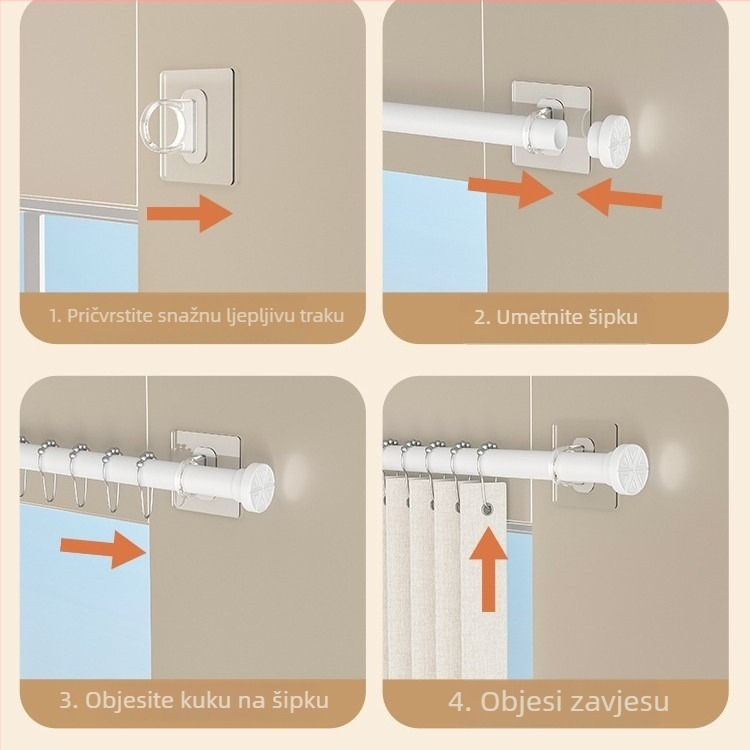 1. Pričvrstite snažnu ljepljivu traku

2. Umetnite šipku

3. Objesite kuku na šipku

4. Objesi zavjesu