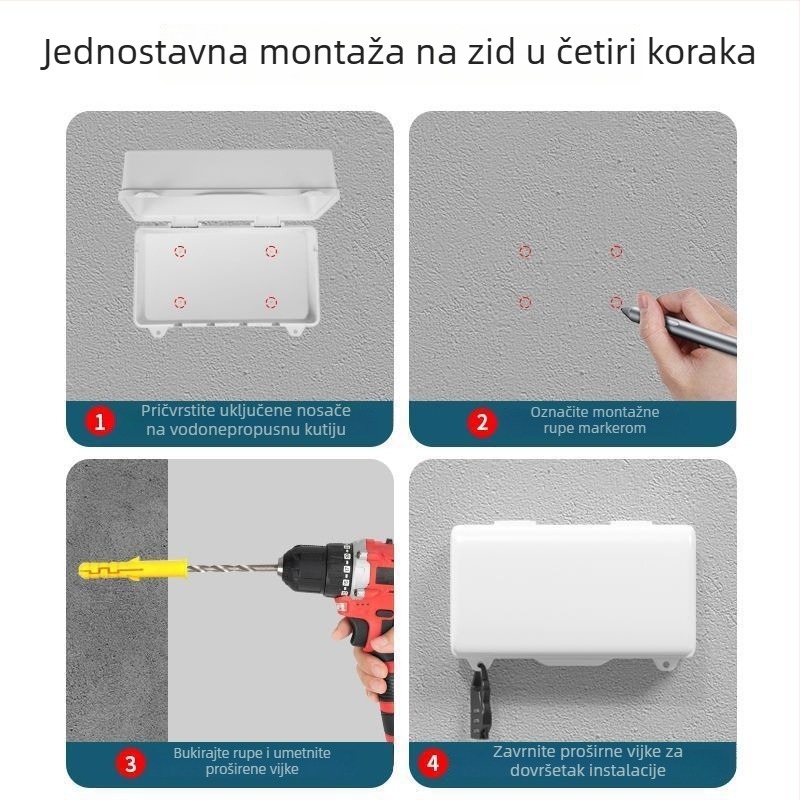 Jednostavna montaža na zid u četiri koraka

1
Pričvrstite uključene nosače na vodonepropusnu kutiju

2
Označite montažne rupe markerom

3
Bukirajte rupe i umetnite proširene vijke

4
Zavrnite proširne vijke za dovršetak instalacije